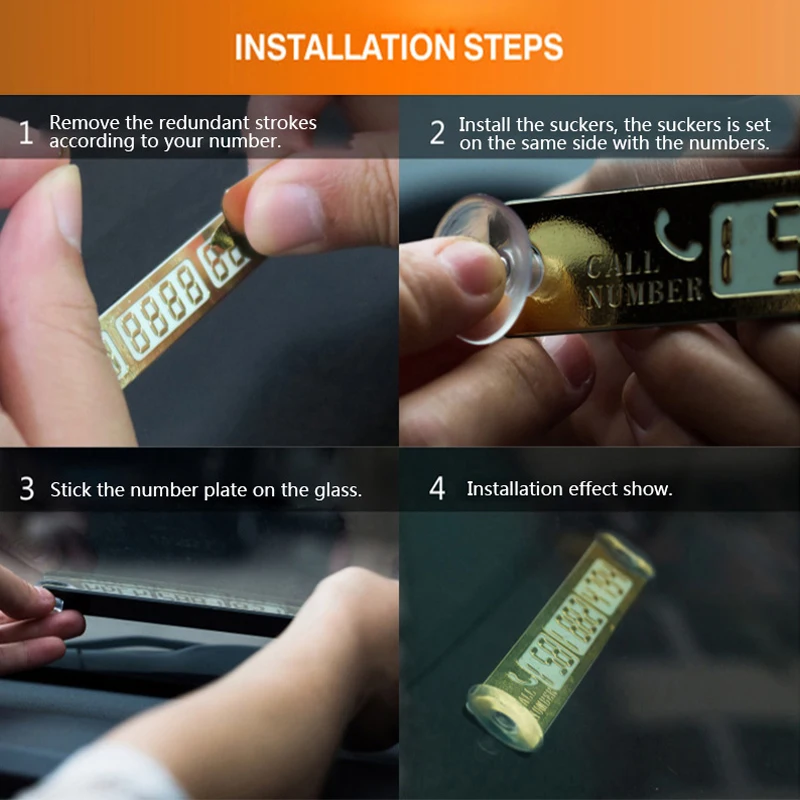 INSTALLATION STEPS

1 Remove the redundant strokes according to your number.

2 Install the suckers, the suckers is set on the same side with the numbers.

CALL NUMBER

3 Stick the number plate on the glass.

4 Installation effect show.

CALL NUMBER