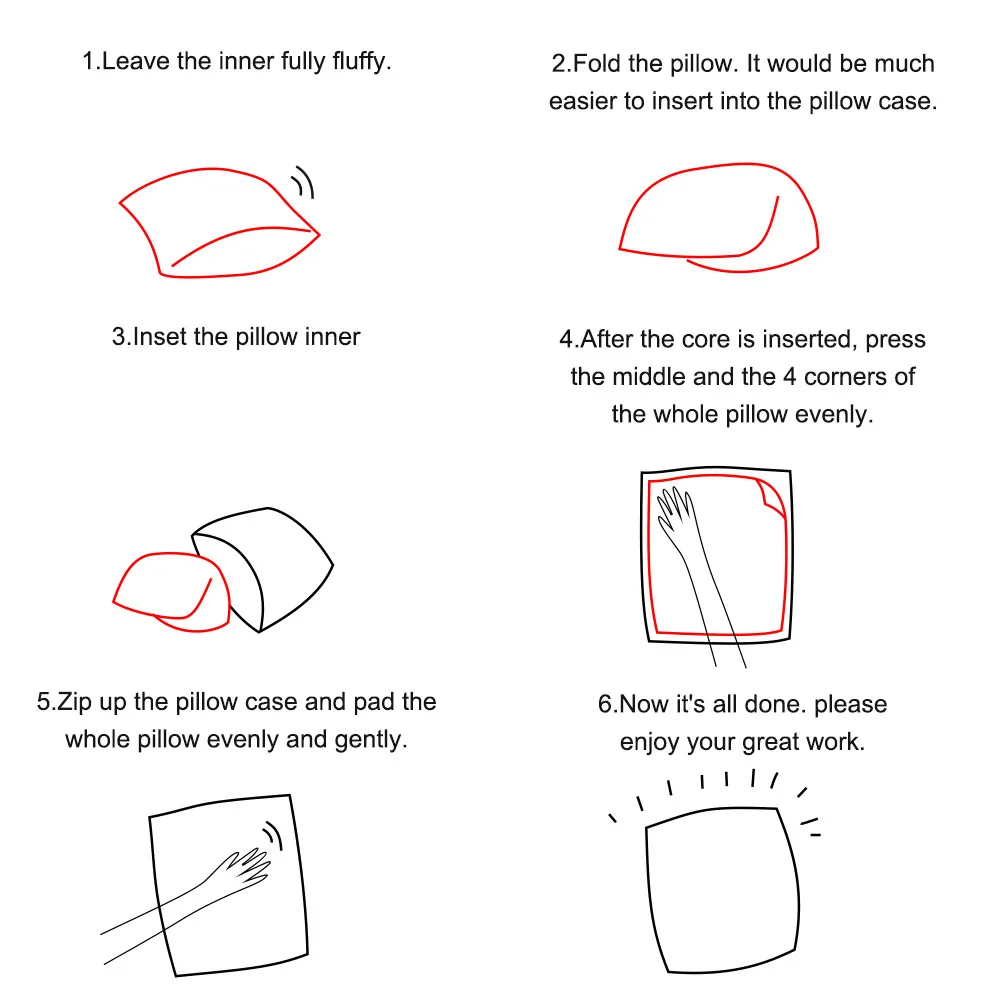 1.Leave the inner fully fluffy.

2.Fold the pillow. It would be much easier to insert into the pillow case.

3.Inset the pillow inner

4.After the core is inserted, press the middle and the 4 corners of the whole pillow evenly.

5.Zip up the pillow case and pad the whole pillow evenly and gently.

6.Now it's all done. please enjoy your great work.