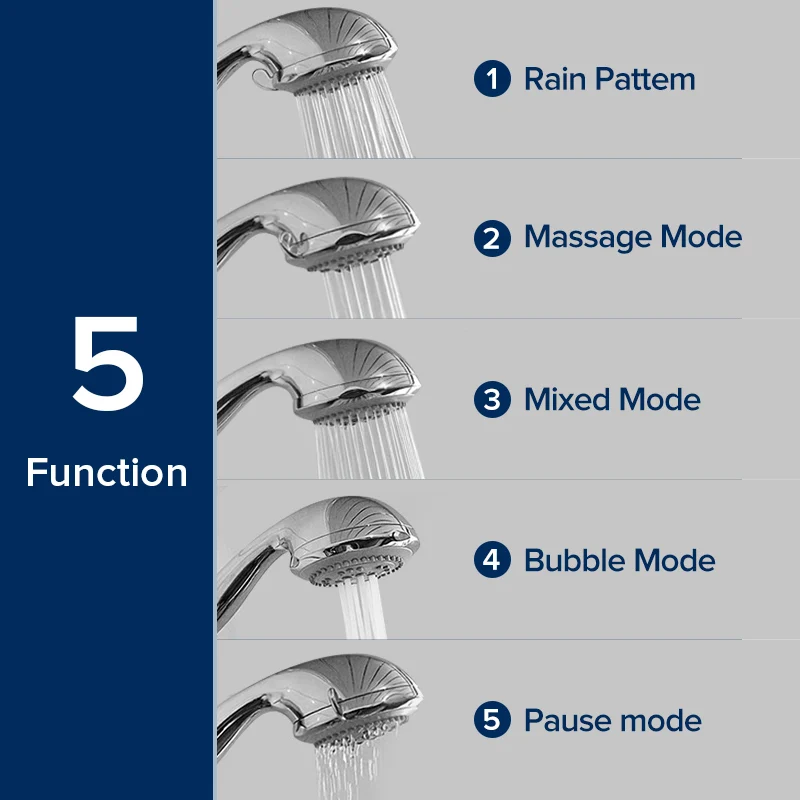 5
Function

1 Rain Pattem

2 Massage Mode

3 Mixed Mode

4 Bubble Mode

5 Pause mode