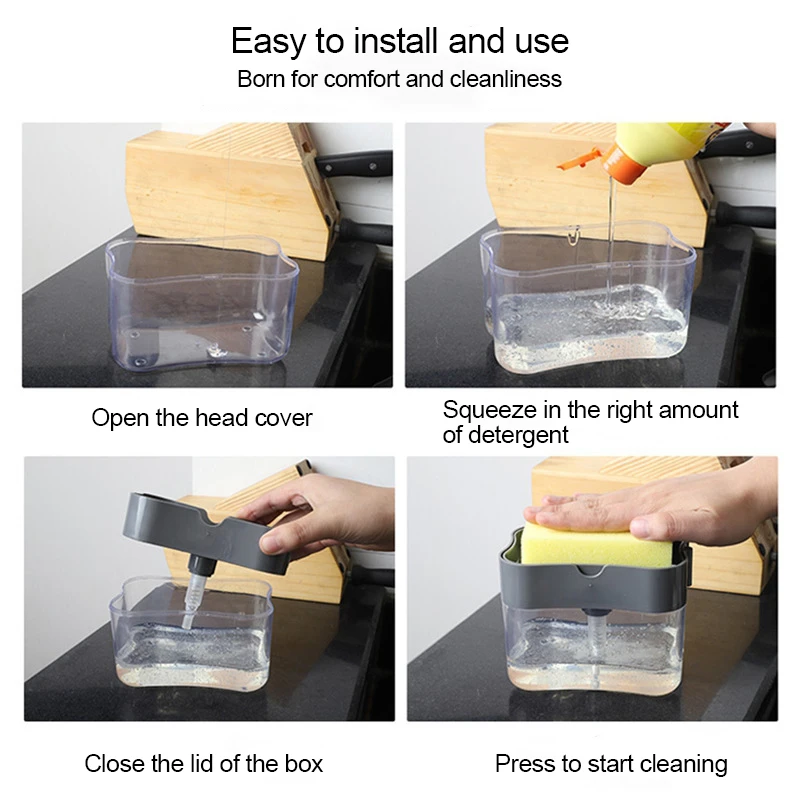 Easy to install and use
Born for comfort and cleanliness

Open the head cover

Squeeze in the right amount of detergent

Close the lid of the box

Press to start cleaning