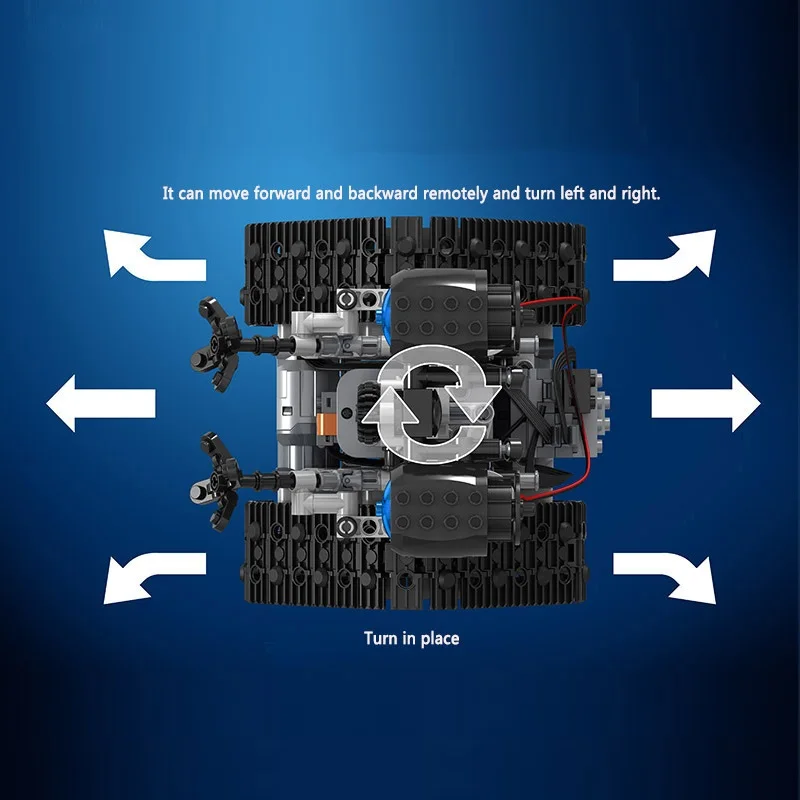 It can move forward and backward remotely and turn left and right.

Turn in place