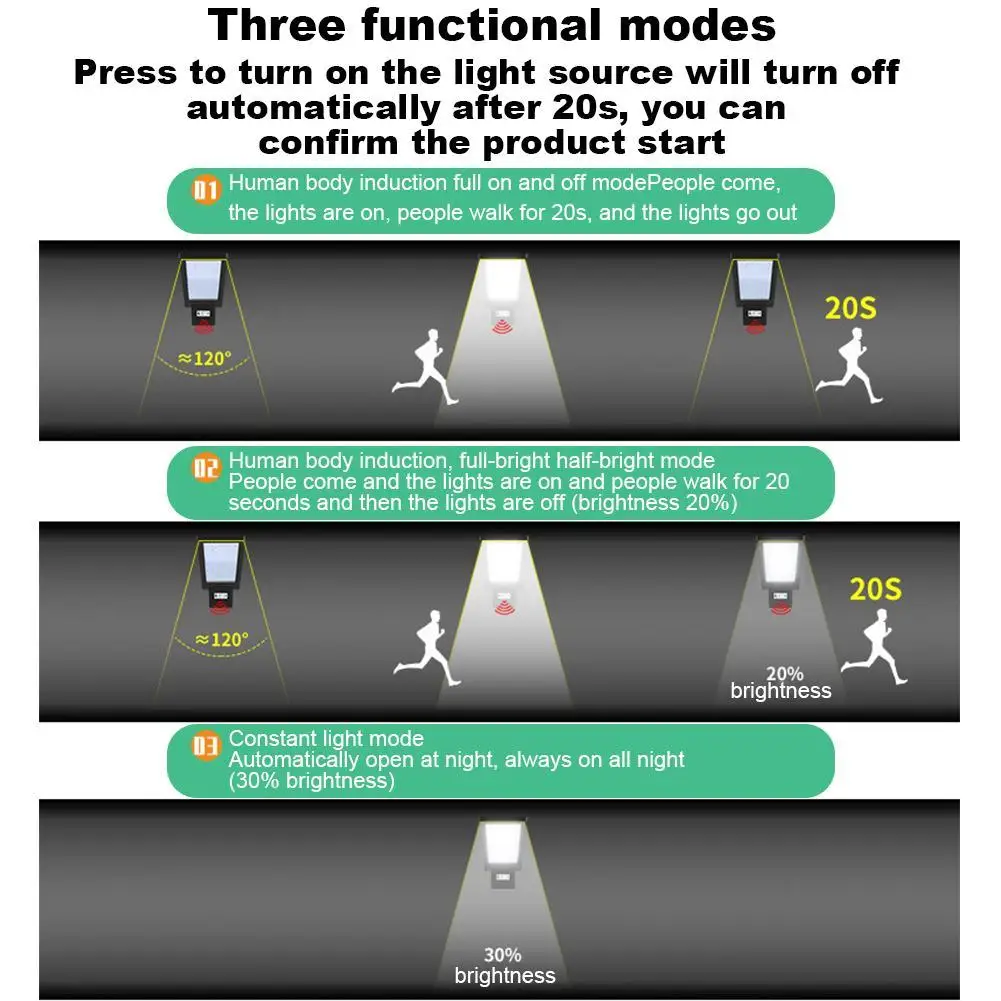 Three functional modes

Press to turn on the light source will turn off automatically after 20s, you can confirm the product start

01 Human body induction full on and off modePeople come, the lights are on, people walk for 20s, and the lights go out

≈120°

20S

02 Human body induction, full-bright half-bright mode People come and the lights are on and people walk for 20 seconds and then the lights are off (brightness 20%)

≈120°

20S

20% brightness

03 Constant light mode Automatically open at night, always on all night (30% brightness)

30% brightness