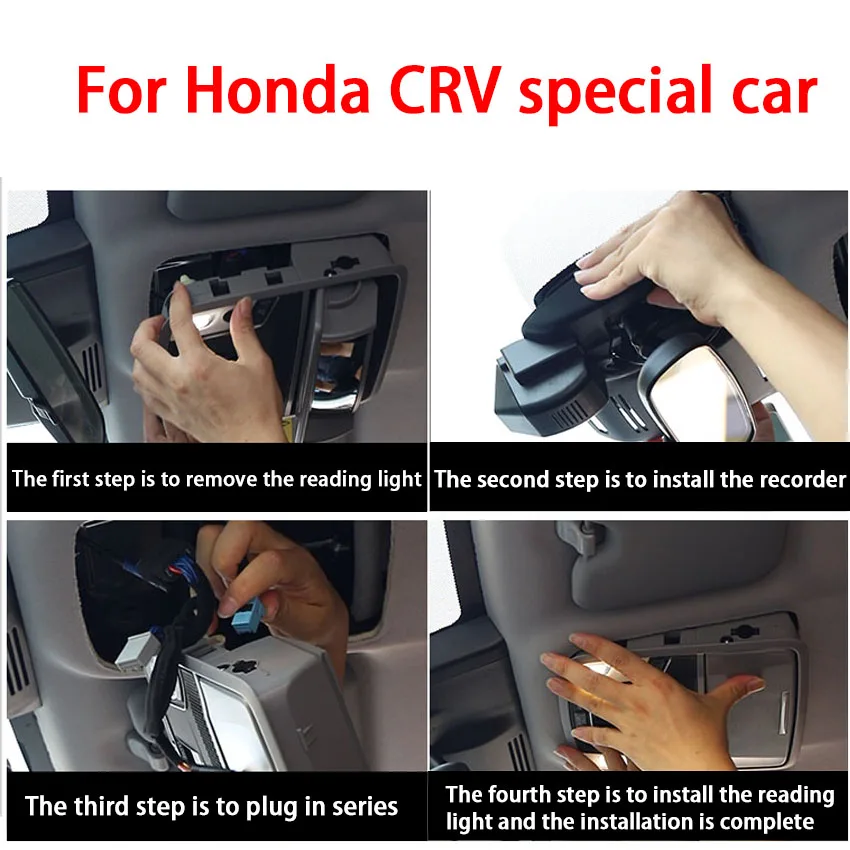 For Honda CRV special car

The first step is to remove the reading light

The second step is to install the recorder

The third step is to plug in series

The fourth step is to install the reading light and the installation is complete