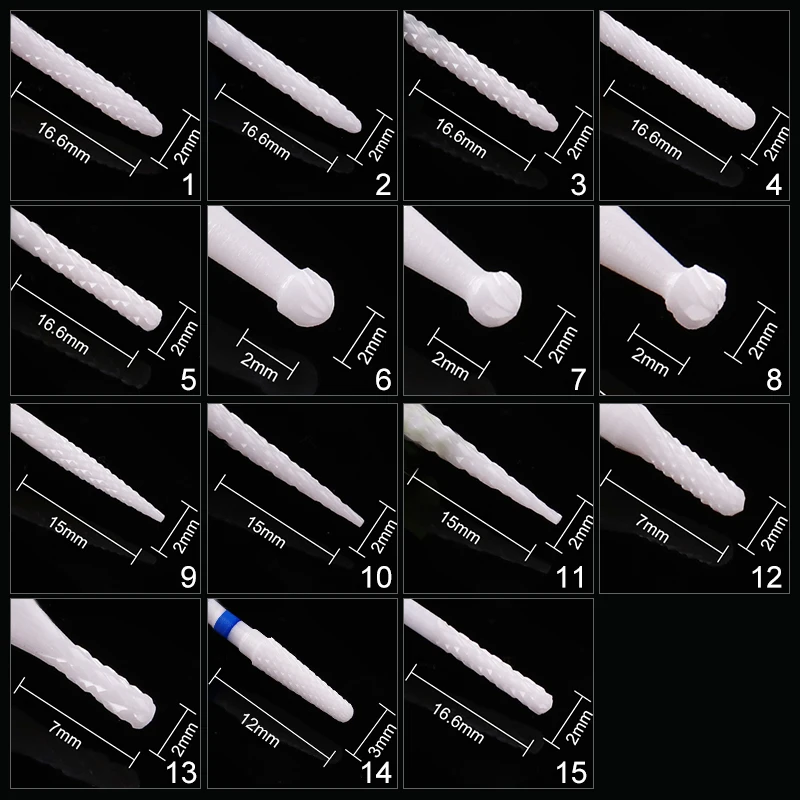 16.6mm
2mm
1

16.6mm
2mm
2

16.6mm
2mm
3

16.6mm
2mm
4

16.6mm
2mm
5

2mm
2mm
6

2mm
2mm
7

2mm
2mm
8

15mm
2mm
9

15mm
2mm
10

15mm
2mm
11

7mm
2mm
12

7mm
2mm
13

12mm
3mm
14

16.6mm
2mm
15