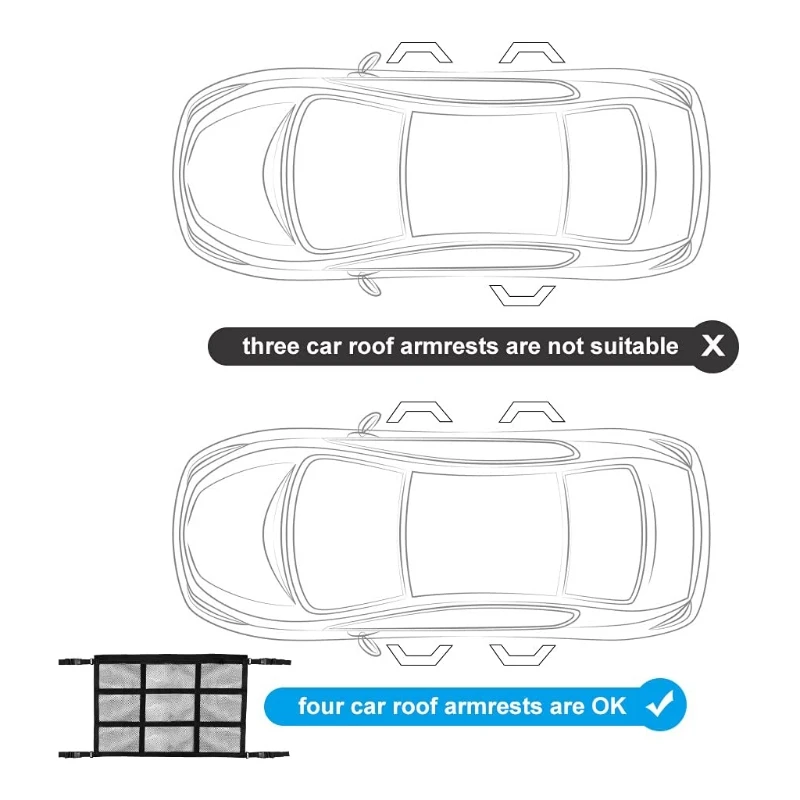 three car roof armrests are not suitable X

four car roof armrests are OK ✓