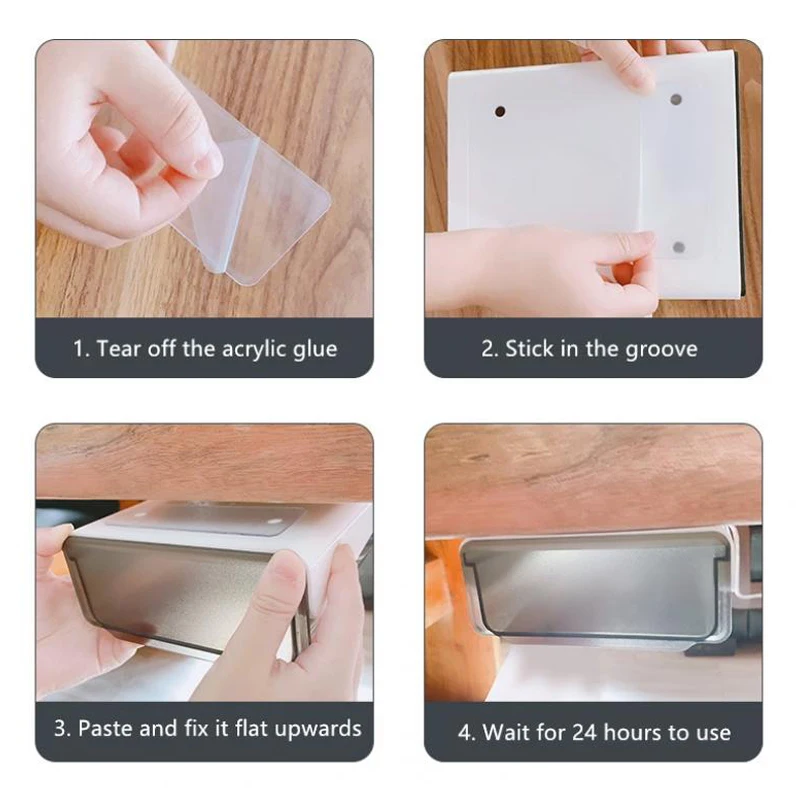 1. Tear off the acrylic glue

2. Stick in the groove

3. Paste and fix it flat upwards

4. Wait for 24 hours to use