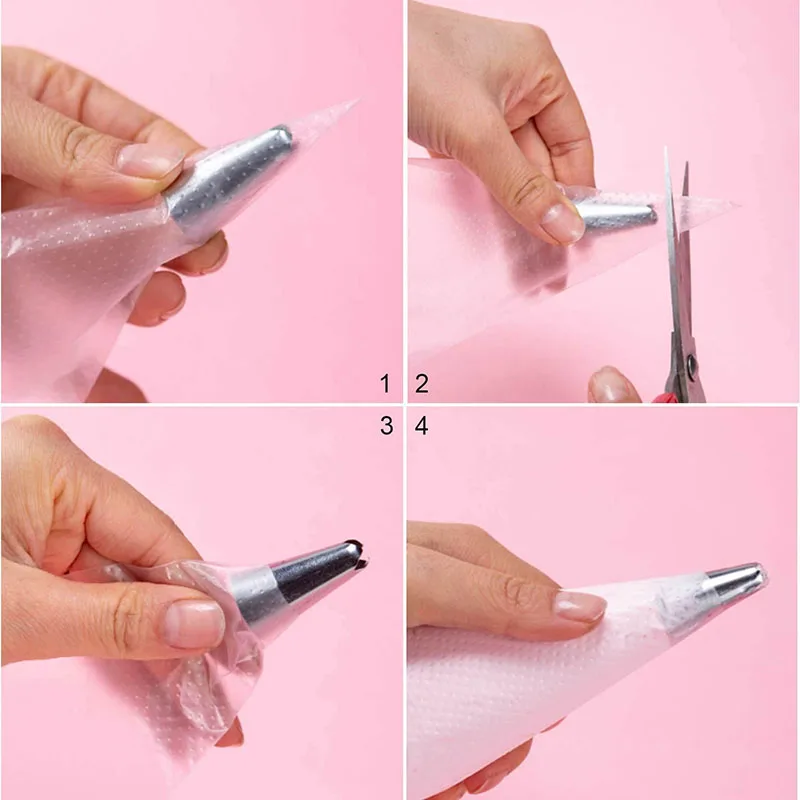 1 2
3 4