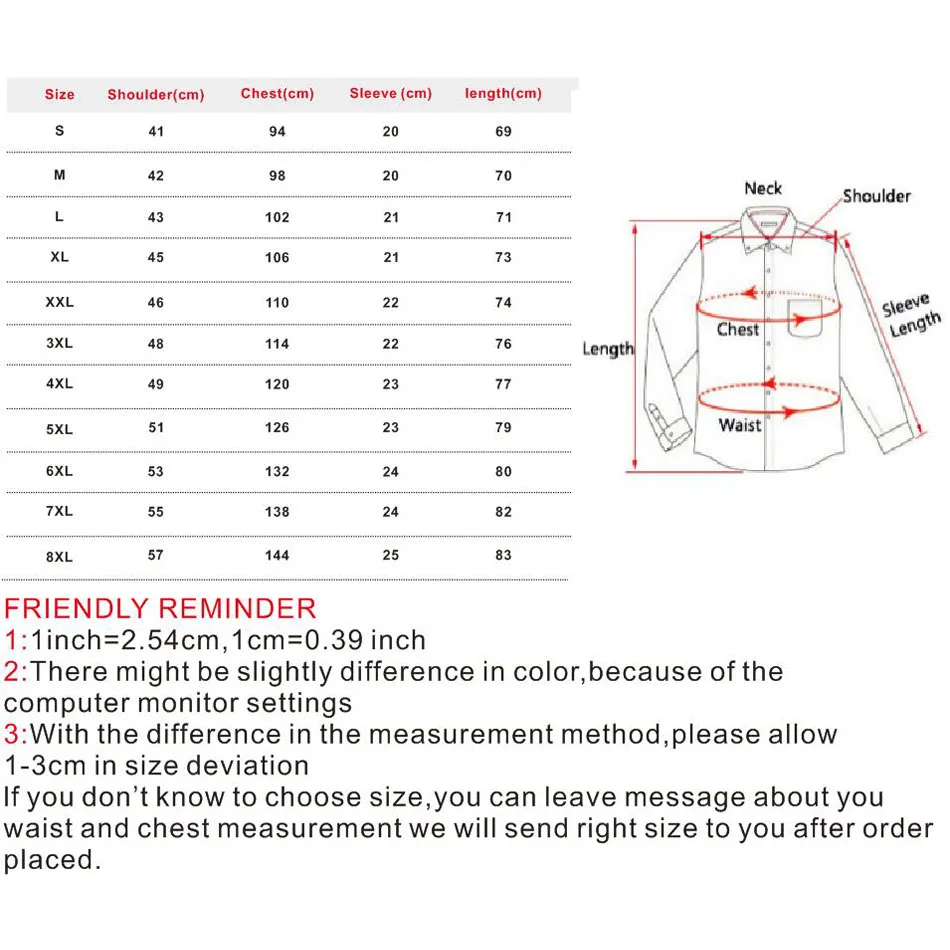 | Size | Shoulder(cm) | Chest(cm) | Sleeve (cm) | length(cm) |
|---|---|---|---|---|
| S | 41 | 94 | 20 | 69 |
| M | 42 | 98 | 20 | 70 |
| L | 43 | 102 | 21 | 71 |
| XL | 45 | 106 | 21 | 73 |
| XXL | 46 | 110 | 22 | 74 |
| 3XL | 48 | 114 | 22 | 76 |
| 4XL | 49 | 120 | 23 | 77 |
| 5XL | 51 | 126 | 23 | 79 |
| 6XL | 53 | 132 | 24 | 80 |
| 7XL | 55 | 138 | 24 | 82 |
| 8XL | 57 | 144 | 25 | 83 |

Neck
Shoulder
Sleeve Length
Chest
Length
Waist

FRIENDLY REMINDER
1:1inch=2.54cm,1cm=0.39 inch
2:There might be slightly difference in color,because of the computer monitor settings
3:With the difference in the measurement method,please allow 1-3cm in size deviation
If you don't know to choose size,you can leave message about you waist and chest measurement we will send right size to you after order placed.