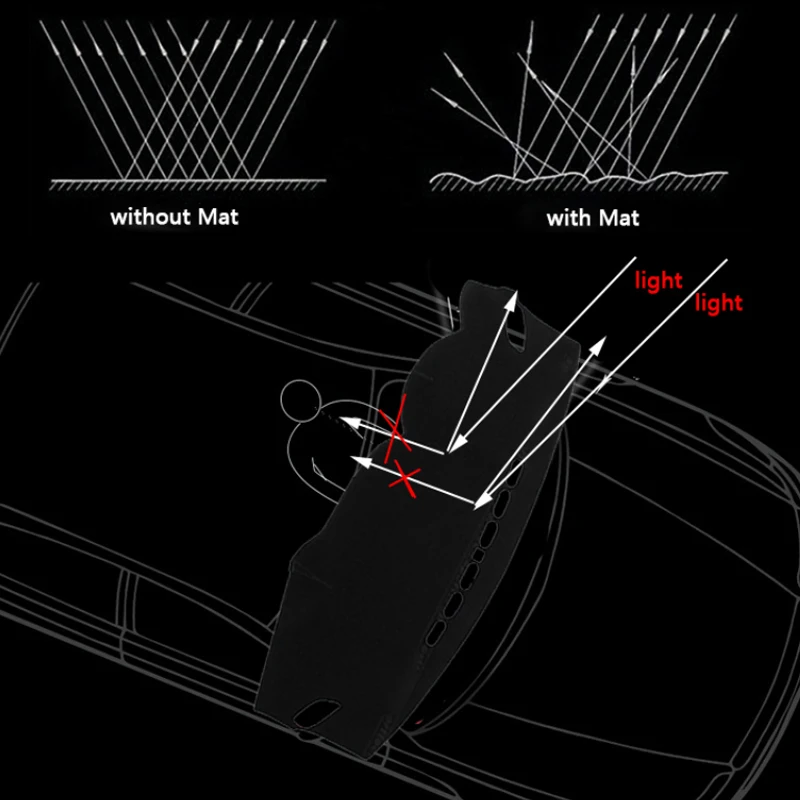 without Mat

with Mat

light

light