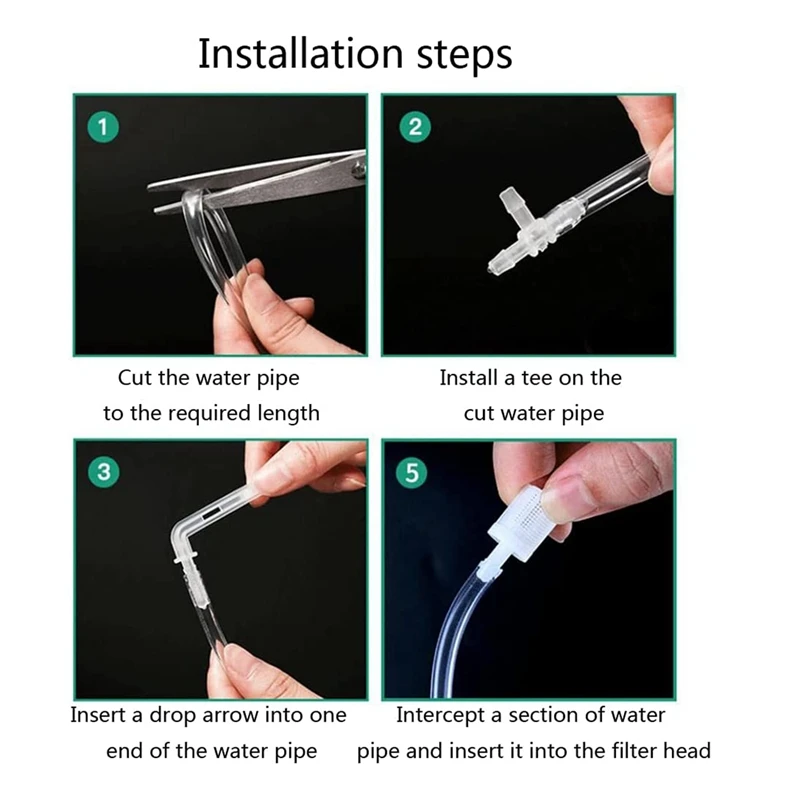 Installation steps

1

Cut the water pipe to the required length

2

Install a tee on the cut water pipe

3

Insert a drop arrow into one end of the water pipe

5

Intercept a section of water pipe and insert it into the filter head