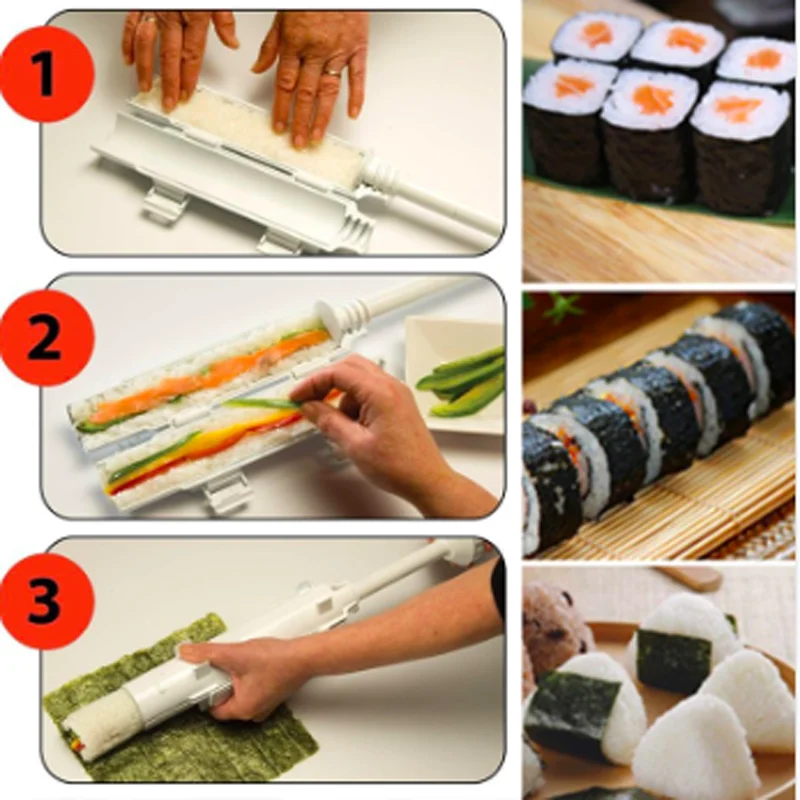 1

2

3