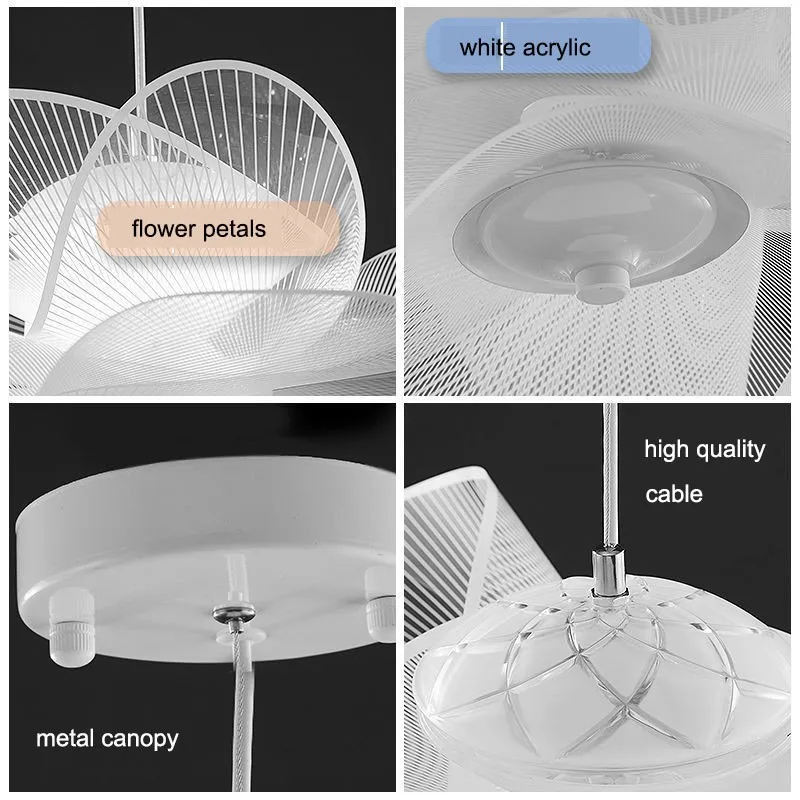 flower petals

white acrylic

metal canopy

high quality cable