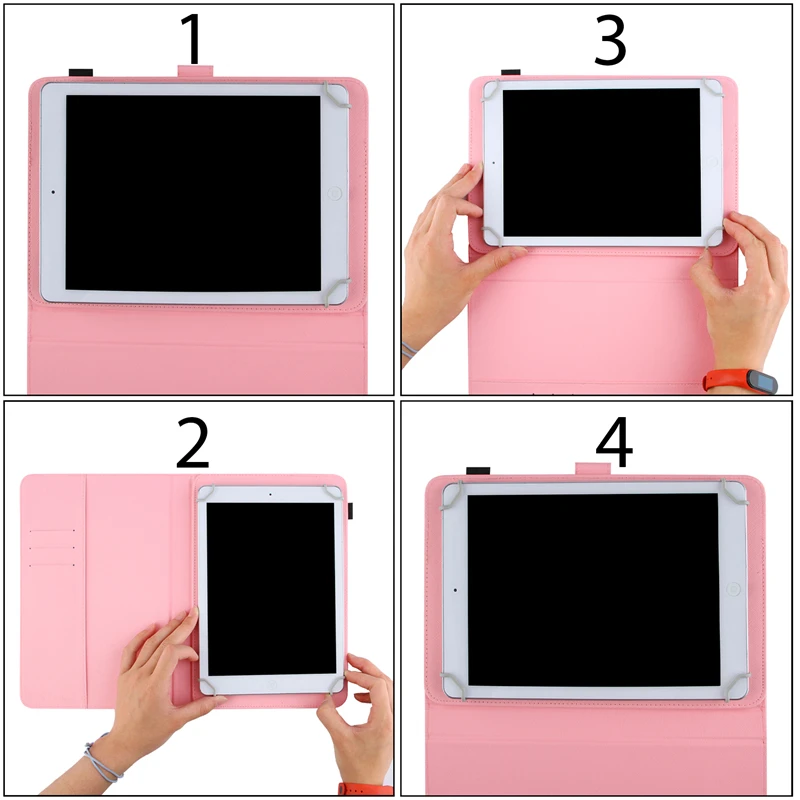 1

3

2

4