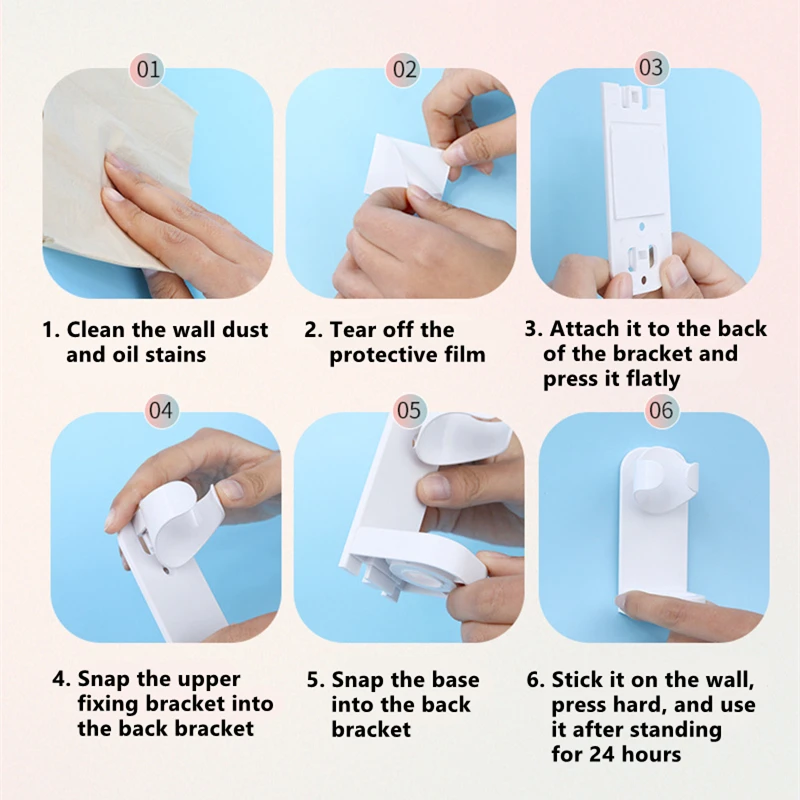 01

1. Clean the wall dust and oil stains

02

2. Tear off the protective film

03

3. Attach it to the back of the bracket and press it flatly

04

4. Snap the upper fixing bracket into the back bracket

05

5. Snap the base into the back bracket

06

6. Stick it on the wall, press hard, and use it after standing for 24 hours