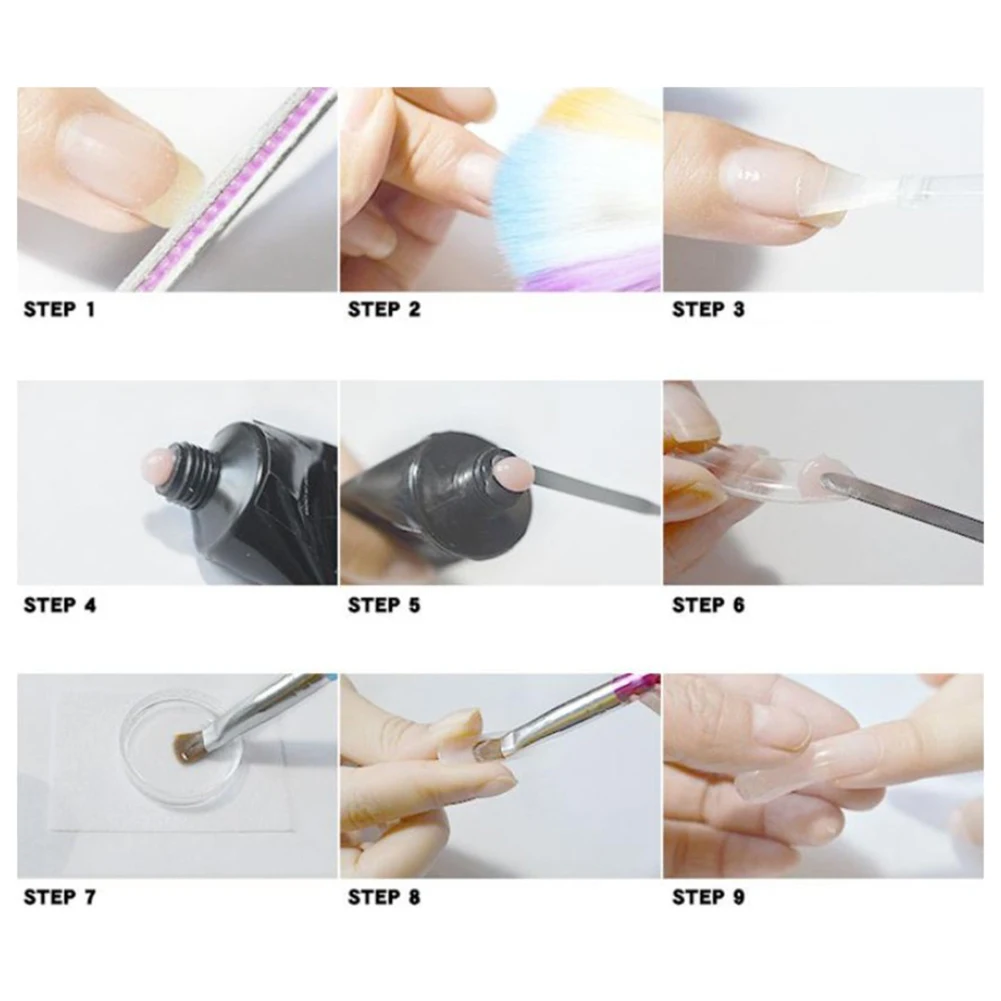 STEP 1

STEP 2

STEP 3

STEP 4

STEP 5

STEP 6

STEP 7

STEP 8

STEP 9