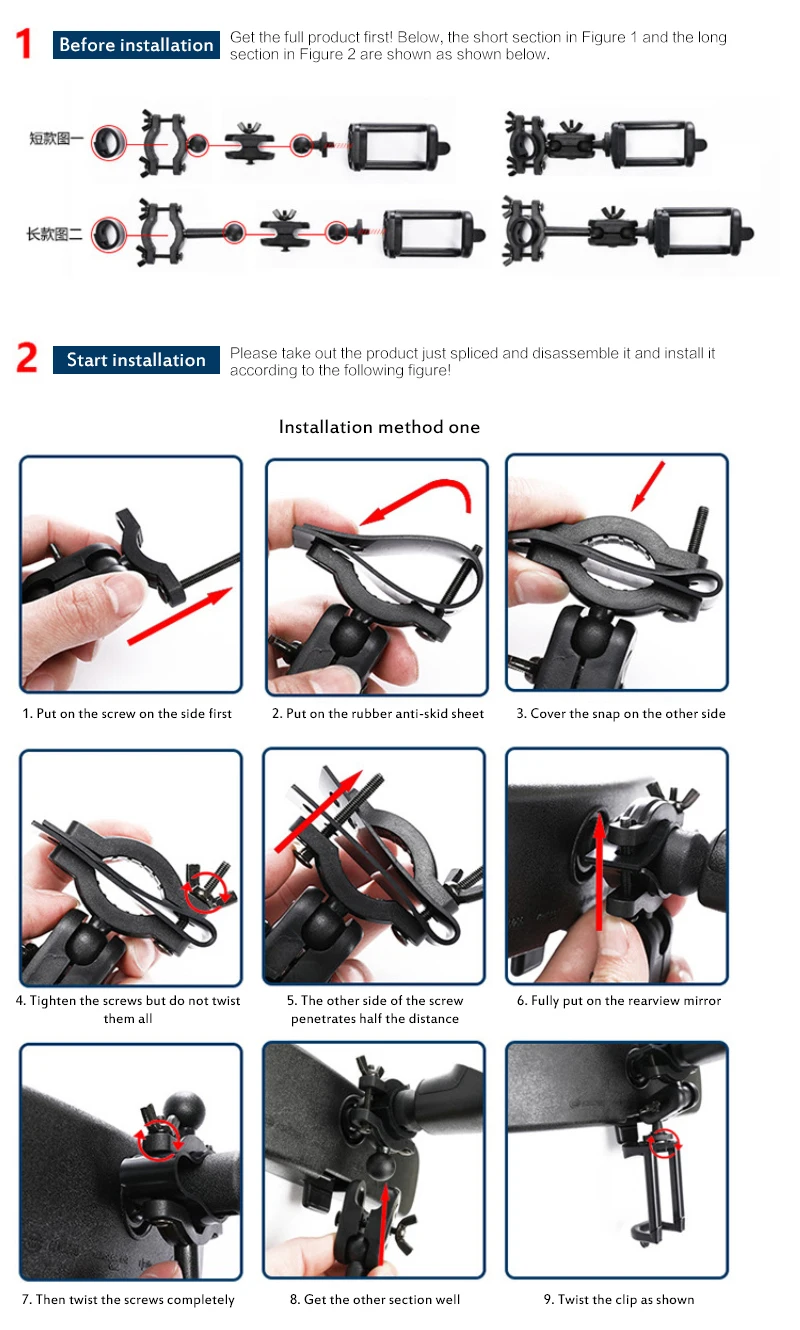 1 Before installation

Get the full product first! Below, the short section in Figure 1 and the long section in Figure 2 are shown as shown below.

短款图一

长款图二

2 Start installation

Please take out the product just spliced and disassemble it and install it according to the following figure!

Installation method one

1. Put on the screw on the side first

2. Put on the rubber anti-skid sheet

3. Cover the snap on the other side

4. Tighten the screws but do not twist them all

5. The other side of the screw penetrates half the distance

6. Fully put on the rearview mirror

7. Then twist the screws completely

8. Get the other section well

9. Twist the clip as shown