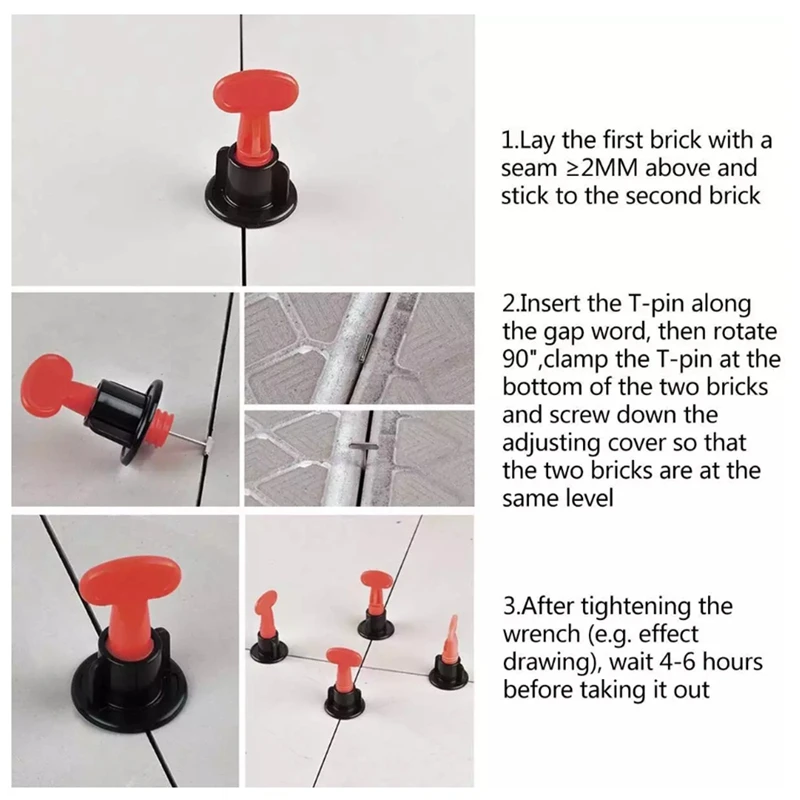 1.Lay the first brick with a seam ≥2MM above and stick to the second brick

2.Insert the T-pin along the gap word, then rotate 90",clamp the T-pin at the bottom of the two bricks and screw down the adjusting cover so that the two bricks are at the same level

3.After tightening the wrench (e.g. effect drawing), wait 4-6 hours before taking it out