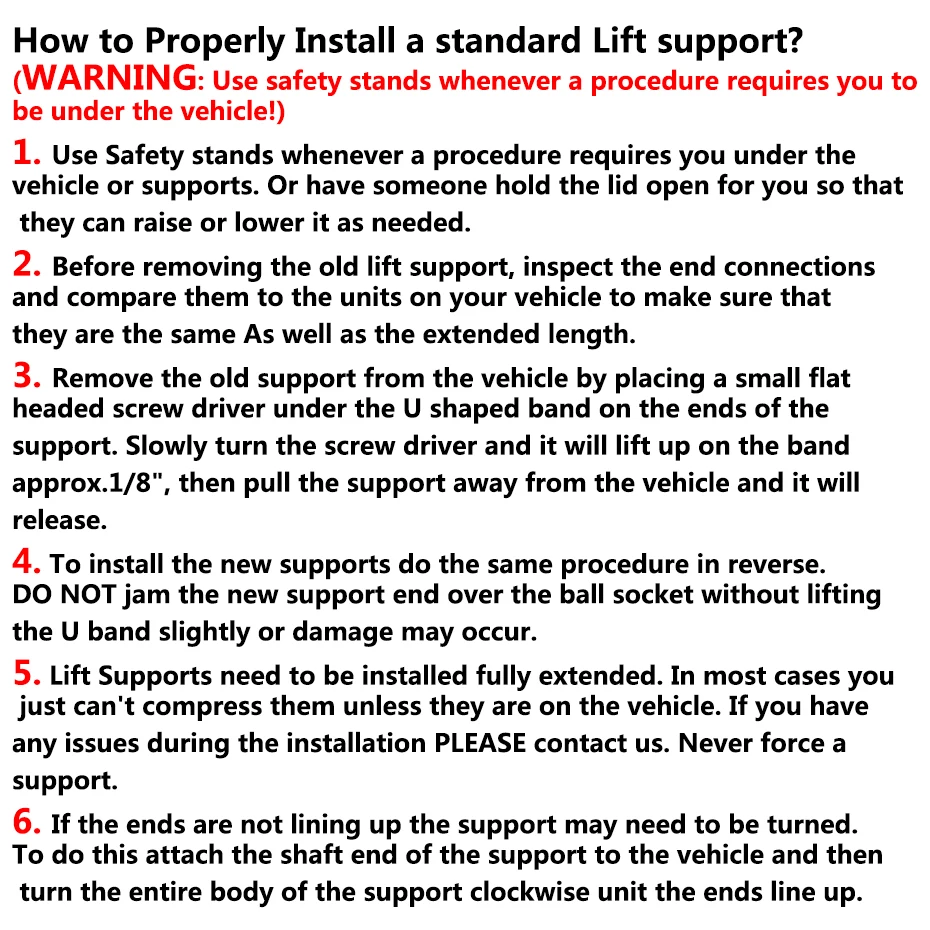 How to Properly Install a standard Lift support?
(WARNING: Use safety stands whenever a procedure requires you to be under the vehicle!)

1. Use Safety stands whenever a procedure requires you under the vehicle or supports. Or have someone hold the lid open for you so that they can raise or lower it as needed.

2. Before removing the old lift support, inspect the end connections and compare them to the units on your vehicle to make sure that they are the same As well as the extended length.

3. Remove the old support from the vehicle by placing a small flat headed screw driver under the U shaped band on the ends of the support. Slowly turn the screw driver and it will lift up on the band approx.1/8", then pull the support away from the vehicle and it will release.

4. To install the new supports do the same procedure in reverse. DO NOT jam the new support end over the ball socket without lifting the U band slightly or damage may occur.

5. Lift Supports need to be installed fully extended. In most cases you just can't compress them unless they are on the vehicle. If you have any issues during the installation PLEASE contact us. Never force a support.

6. If the ends are not lining up the support may need to be turned. To do this attach the shaft end of the support to the vehicle and then turn the entire body of the support clockwise unit the ends line up.