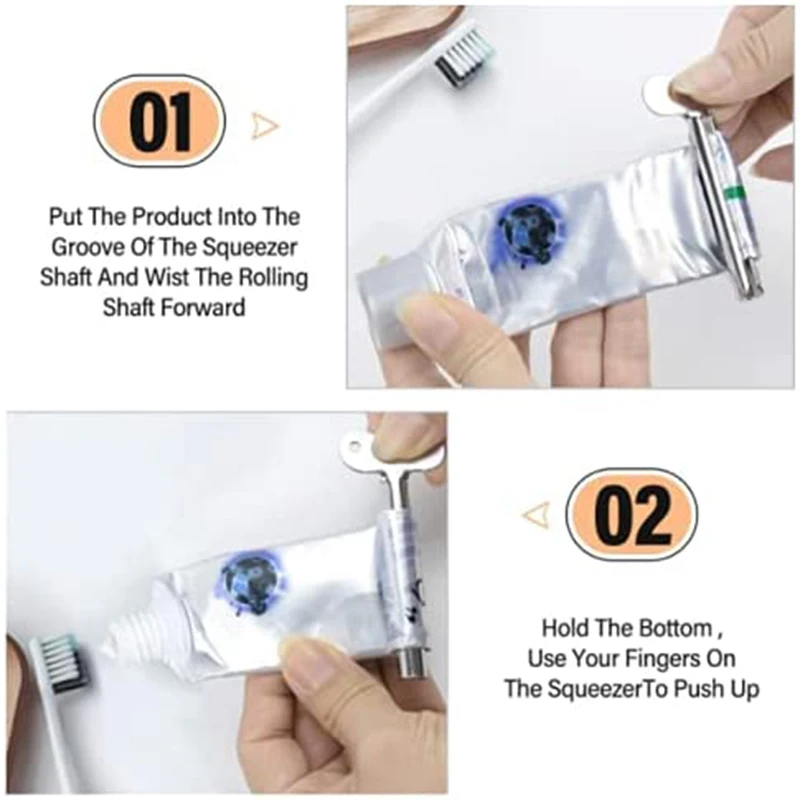 01

Put The Product Into The Groove Of The Squeezer Shaft And Wist The Rolling Shaft Forward

02

Hold The Bottom , Use Your Fingers On The SqueezerTo Push Up