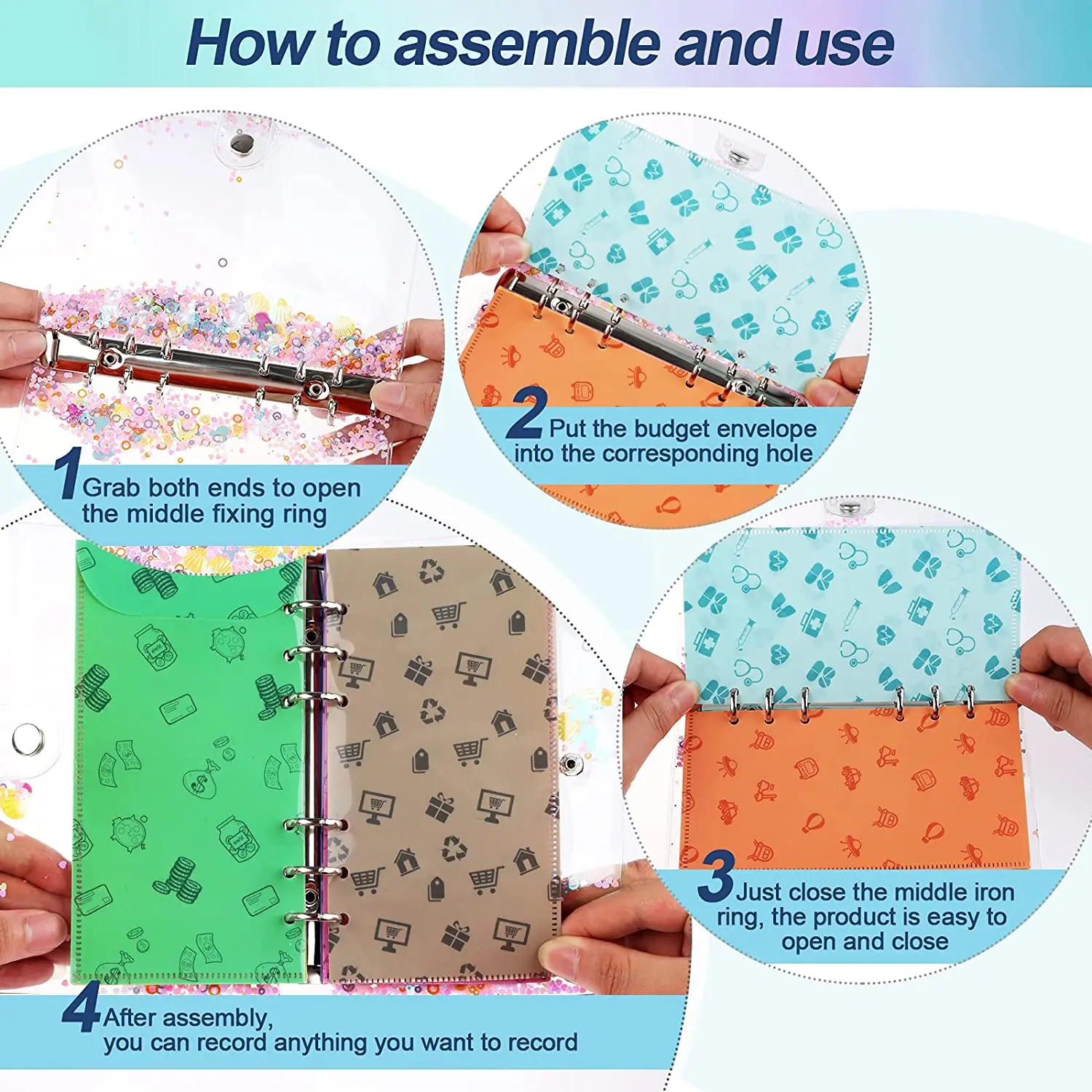 How to assemble and use

1 Grab both ends to open the middle fixing ring

2 Put the budget envelope into the corresponding hole

3 Just close the middle iron ring, the product is easy to open and close

4 After assembly, you can record anything you want to record