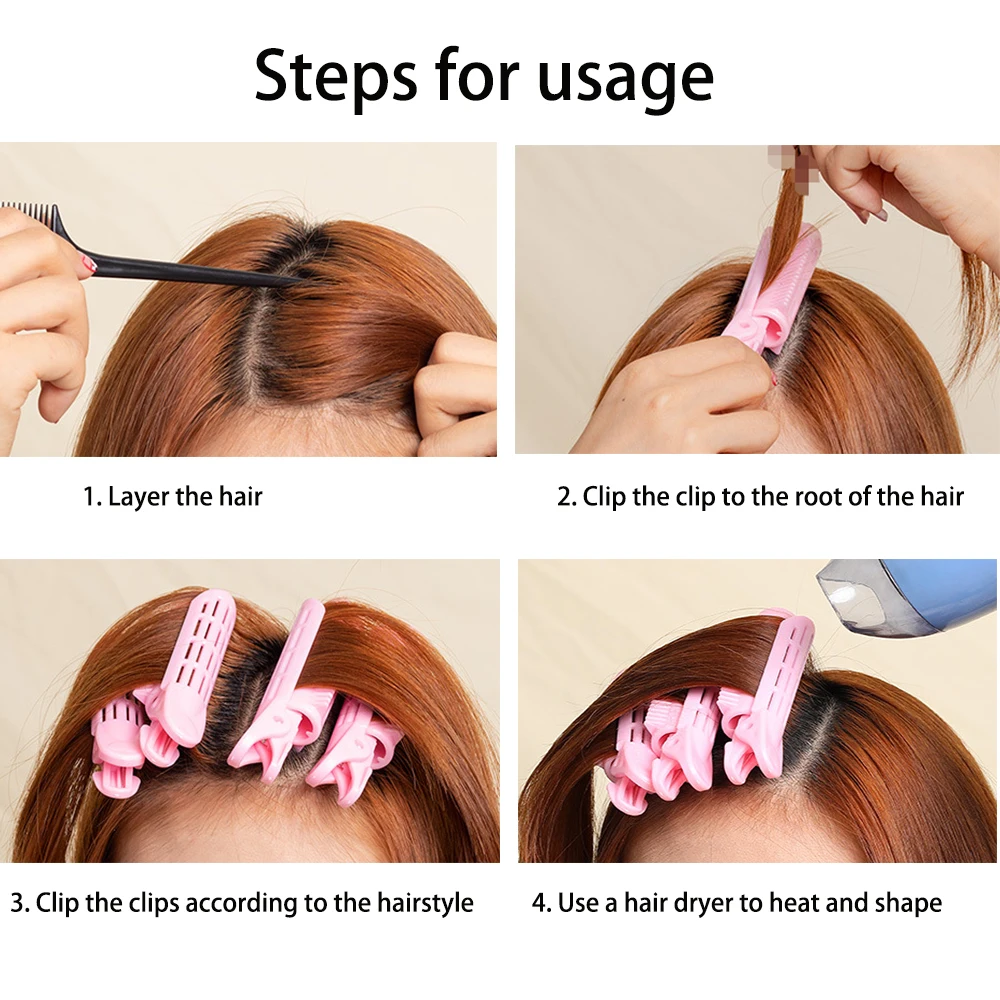 Steps for usage

1. Layer the hair

2. Clip the clip to the root of the hair

3. Clip the clips according to the hairstyle

4. Use a hair dryer to heat and shape