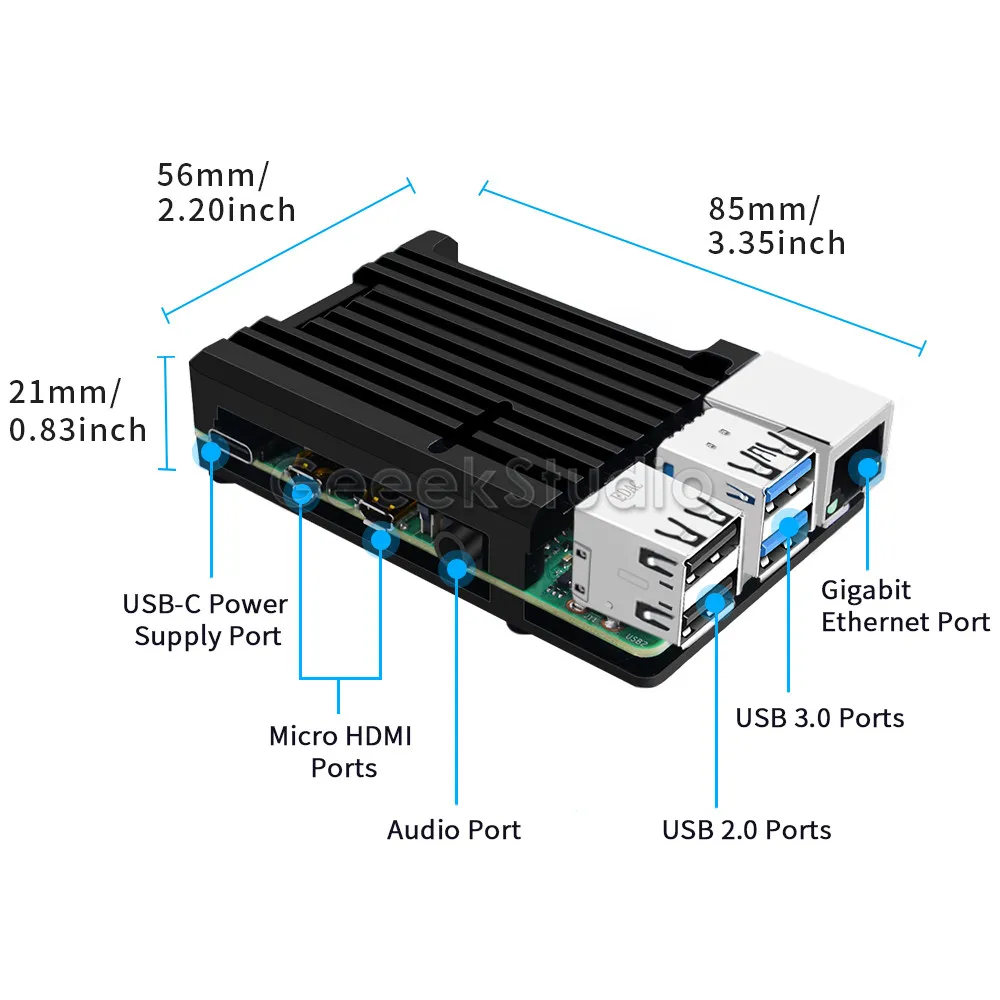 56mm/
2.20inch

85mm/
3.35inch

21mm/
0.83inch

GeeekStudio

USB-C Power Supply Port

Micro HDMI Ports

Audio Port

USB 2.0 Ports

USB 3.0 Ports

Gigabit Ethernet Port