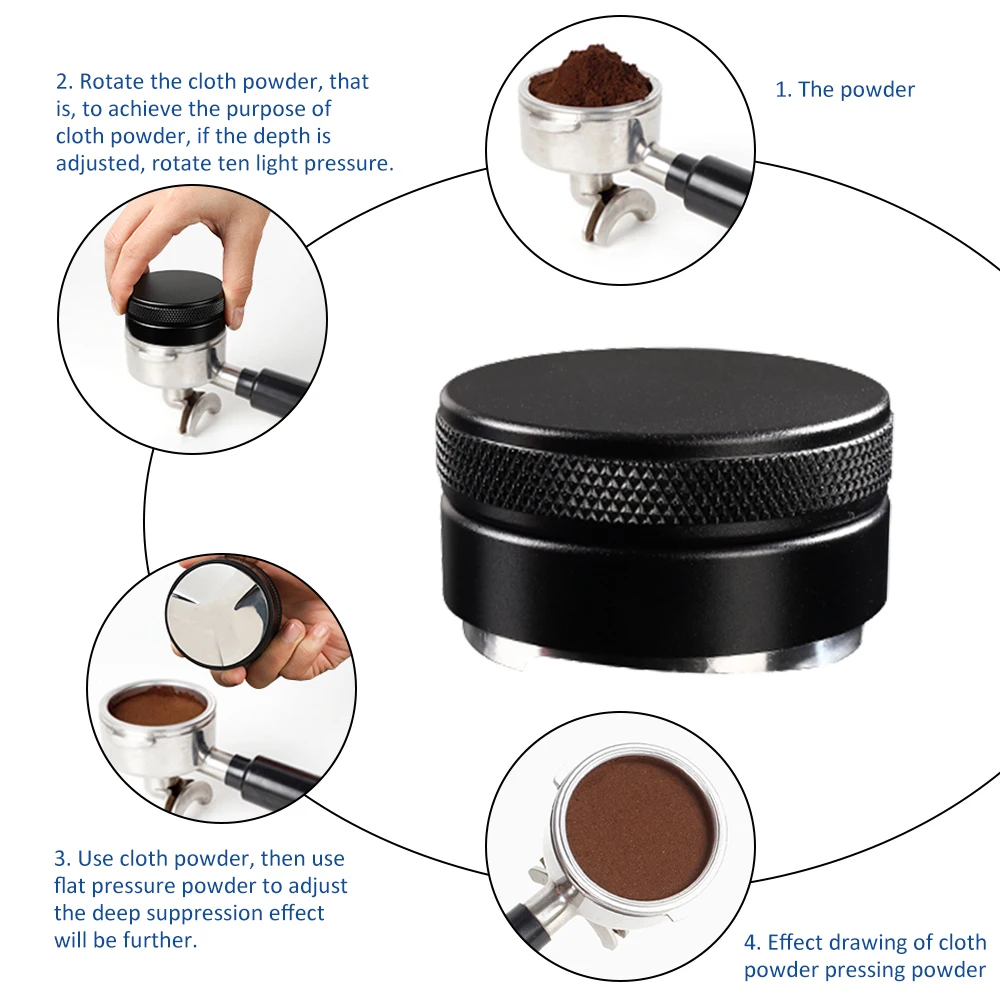 2. Rotate the cloth powder, that is, to achieve the purpose of cloth powder, if the depth is adjusted, rotate ten light pressure.

1. The powder

3. Use cloth powder, then use flat pressure powder to adjust the deep suppression effect will be further.

4. Effect drawing of cloth powder pressing powder