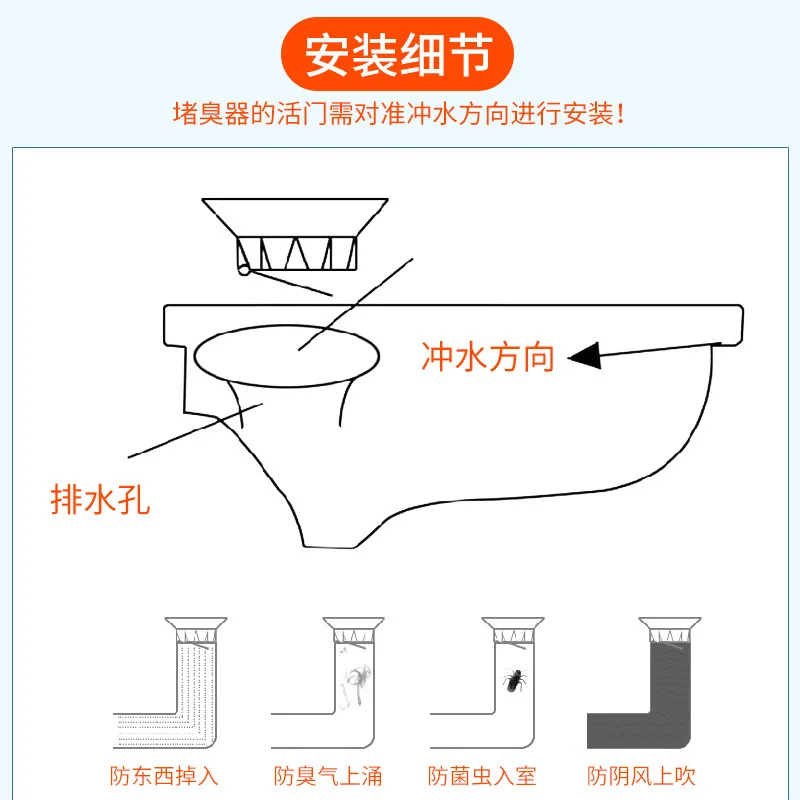 安装细节

堵臭器的活门需对准冲水方向进行安装!

冲水方向

排水孔

防东西掉入

防臭气上涌

防菌虫入室

防阴风上吹