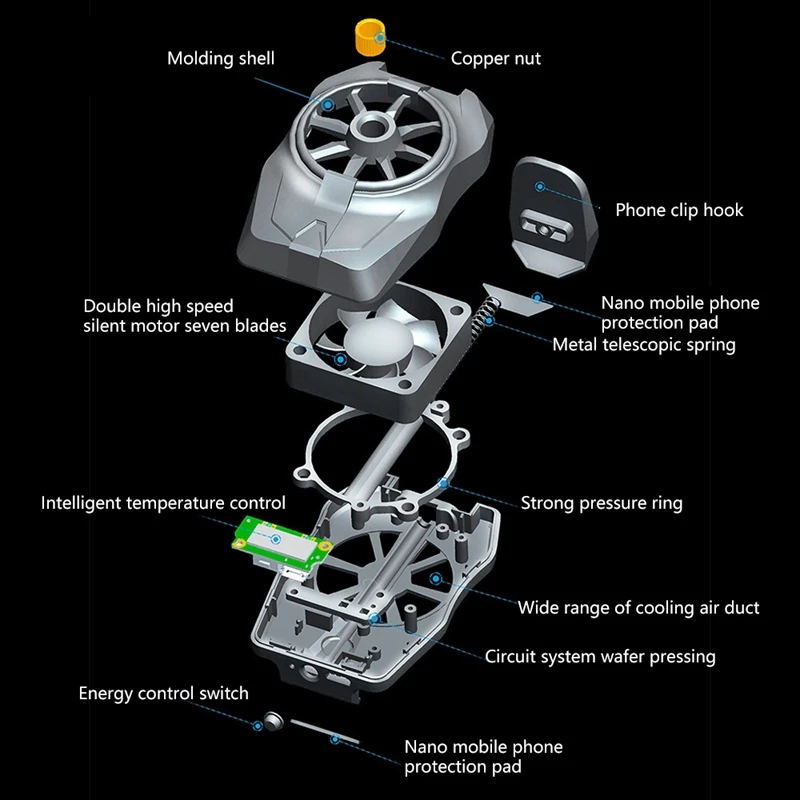 Molding shell

Copper nut

Phone clip hook

Double high speed silent motor seven blades

Nano mobile phone protection pad

Metal telescopic spring

Intelligent temperature control

Strong pressure ring

Wide range of cooling air duct

Circuit system wafer pressing

Energy control switch

Nano mobile phone protection pad