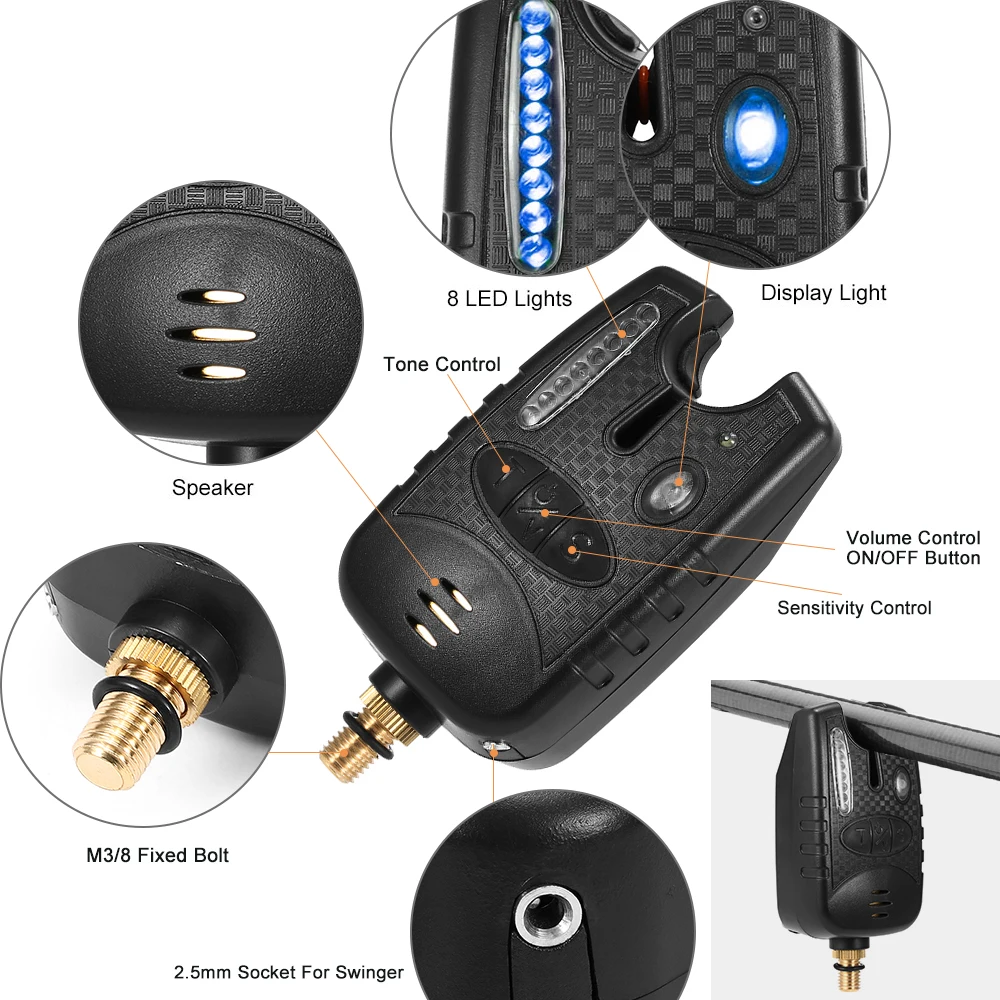 8 LED Lights

Display Light

Tone Control

Speaker

Volume Control
ON/OFF Button

Sensitivity Control

M3/8 Fixed Bolt

2.5mm Socket For Swinger