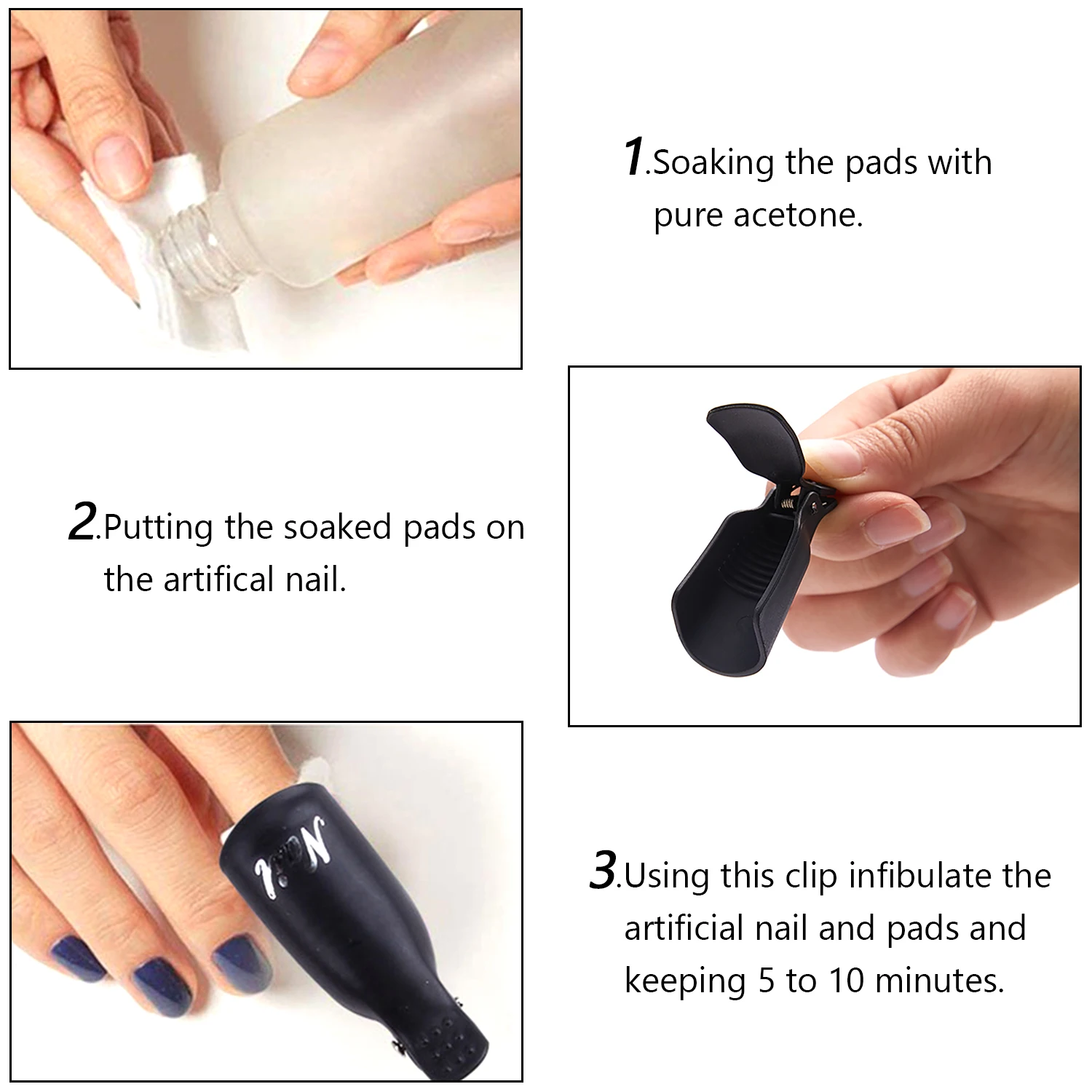 1.Soaking the pads with pure acetone.

2.Putting the soaked pads on the artifical nail.

Nail

3.Using this clip infibulate the artificial nail and pads and keeping 5 to 10 minutes.