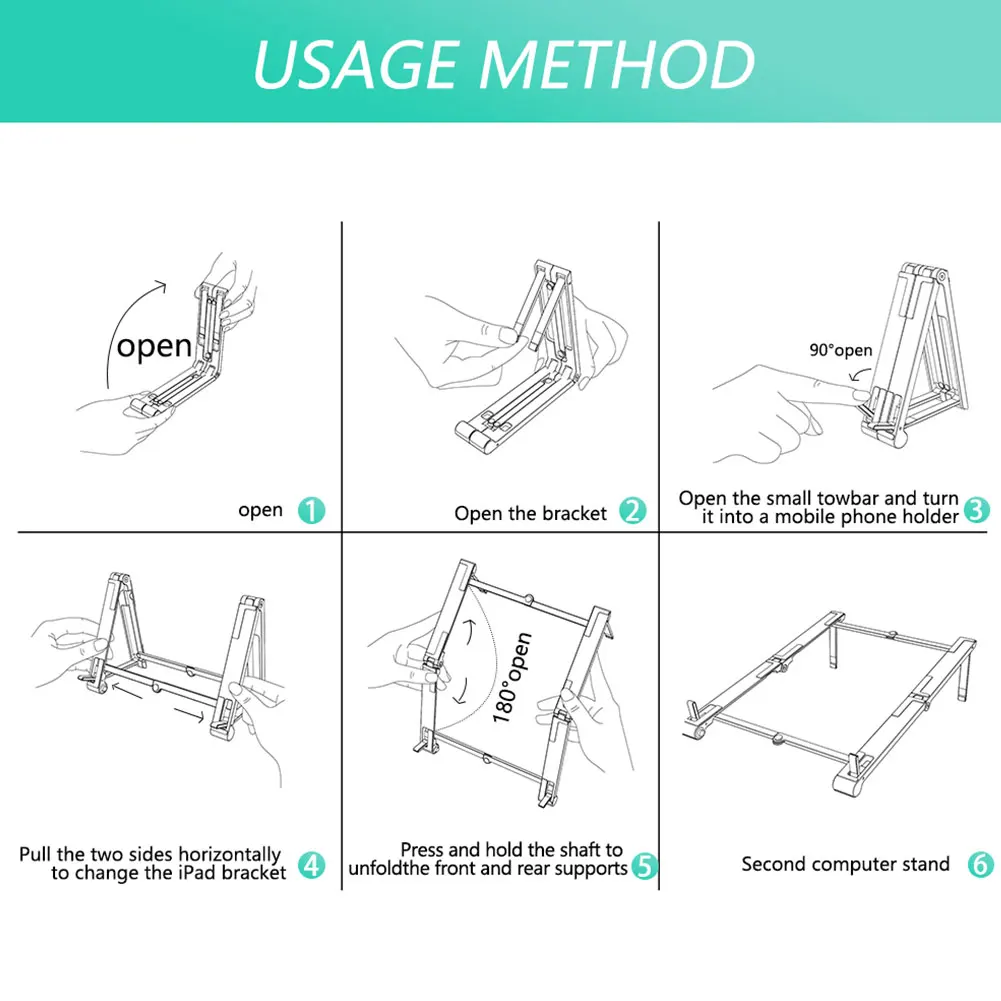 USAGE METHOD

open

open 1

Open the bracket 2

90°open

Open the small towbar and turn it into a mobile phone holder 3

Pull the two sides horizontally to change the iPad bracket 4

180°open

Press and hold the shaft to unfoldthe front and rear supports 5

Second computer stand 6