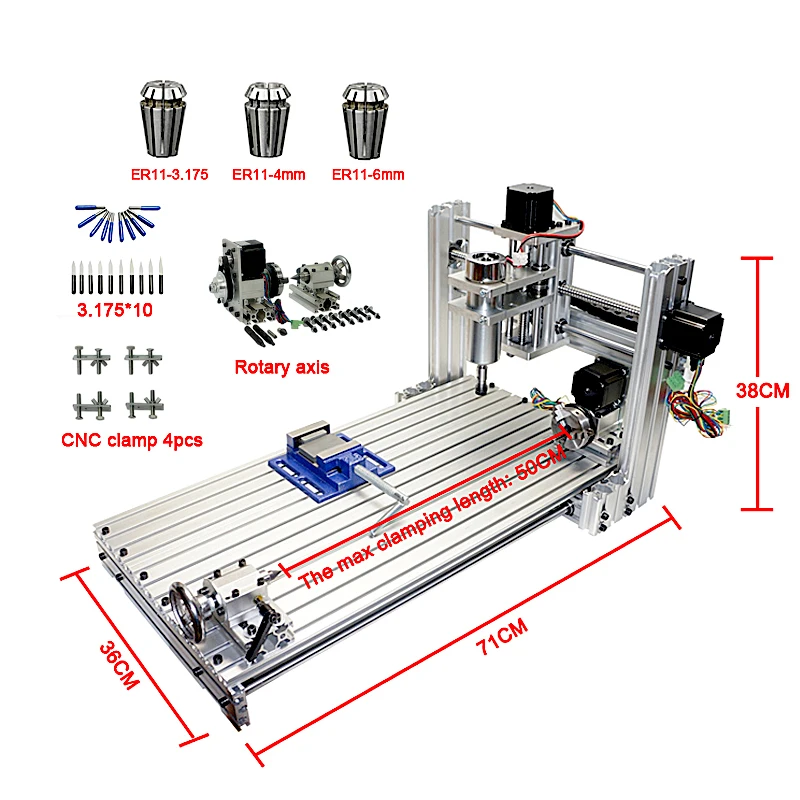 ER11-3.175
ER11-4mm
ER11-6mm

3.175*10

Rotary axis

CNC clamp 4pcs

38CM

The max clamping length: 50CM

36CM

71CM