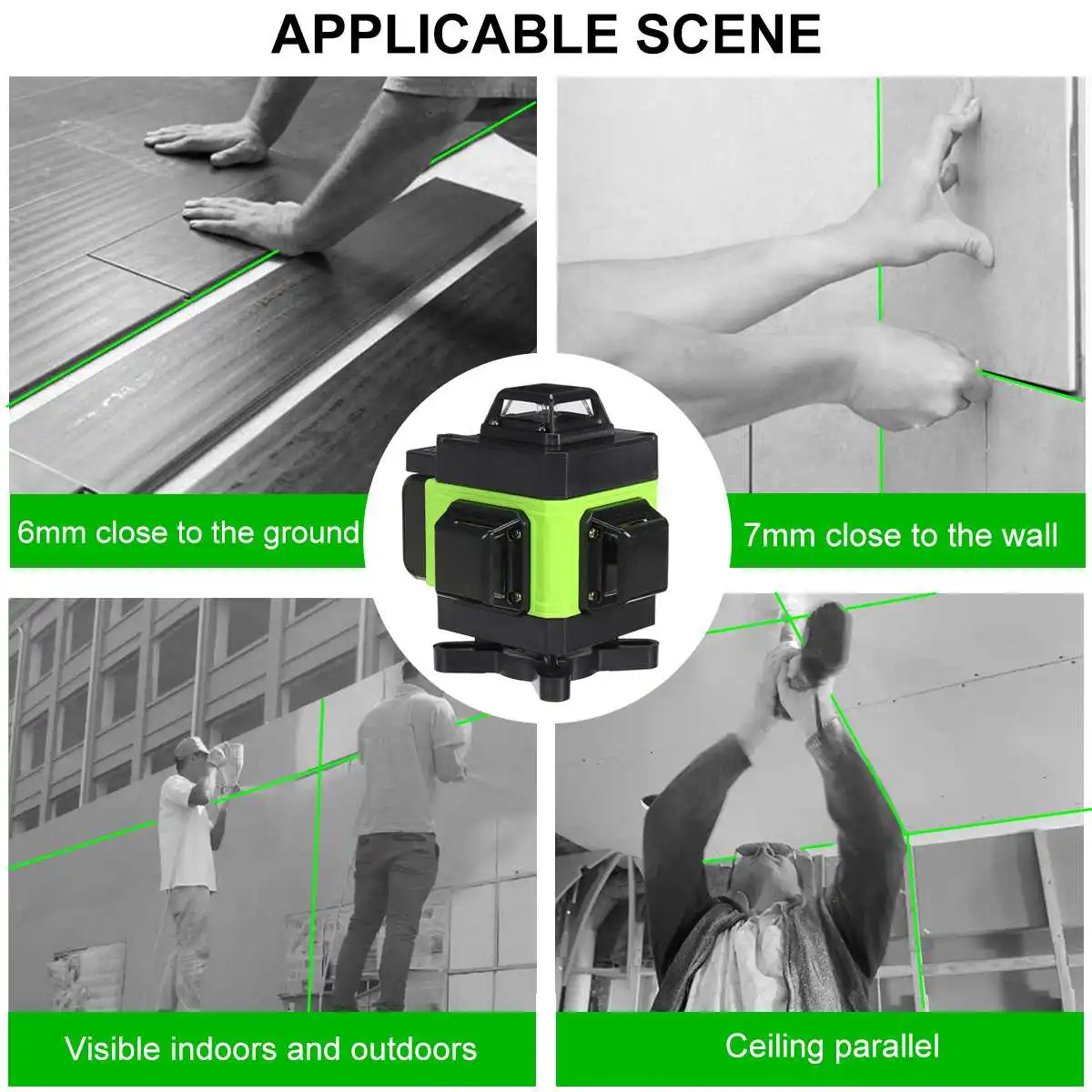 APPLICABLE SCENE

6mm close to the ground

7mm close to the wall

Visible indoors and outdoors

Ceiling parallel