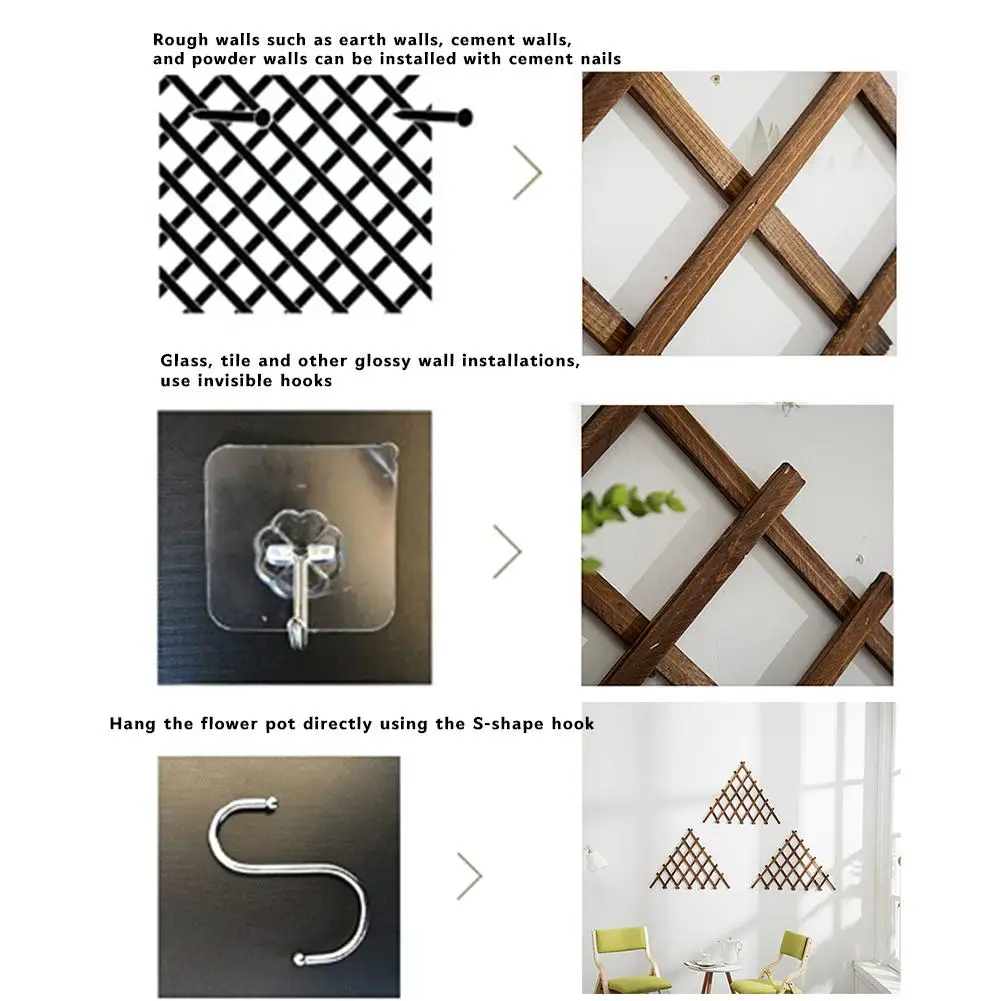 Rough walls such as earth walls, cement walls, and powder walls can be installed with cement nails

Glass, tile and other glossy wall installations, use invisible hooks

Hang the flower pot directly using the S-shape hook