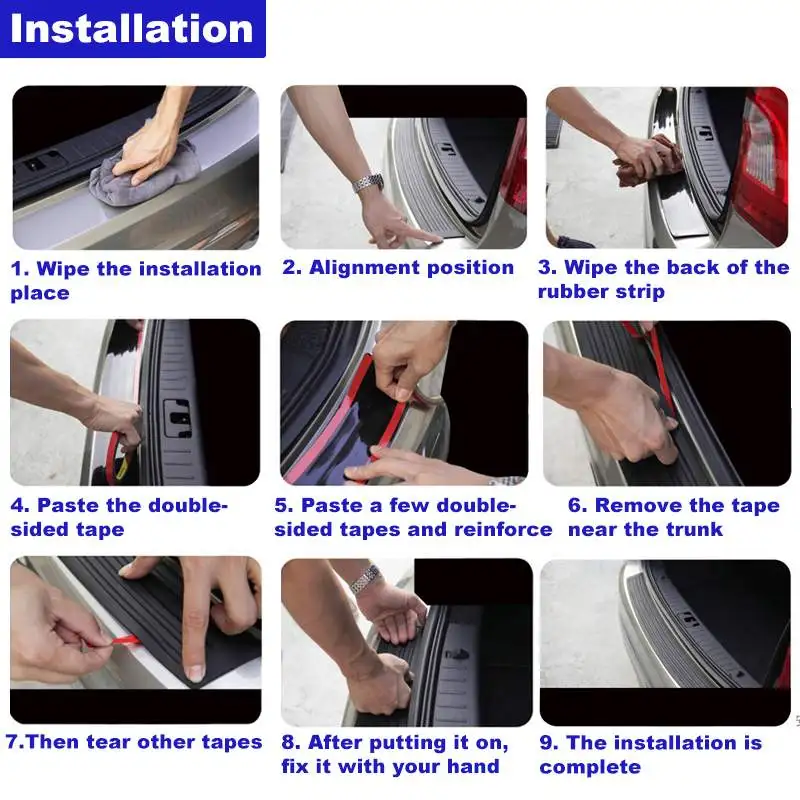 Installation

1. Wipe the installation place

2. Alignment position

3. Wipe the back of the rubber strip

4. Paste the double-sided tape

5. Paste a few double-sided tapes and reinforce

6. Remove the tape near the trunk

7.Then tear other tapes

8. After putting it on, fix it with your hand

9. The installation is complete