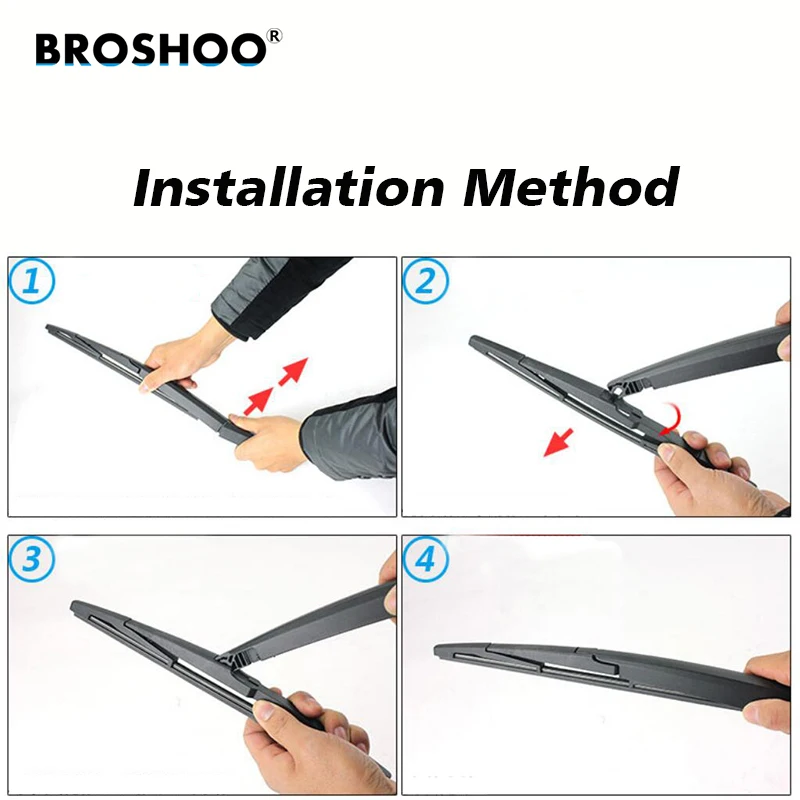 BROSHOO®

Installation Method

1

2

3

4