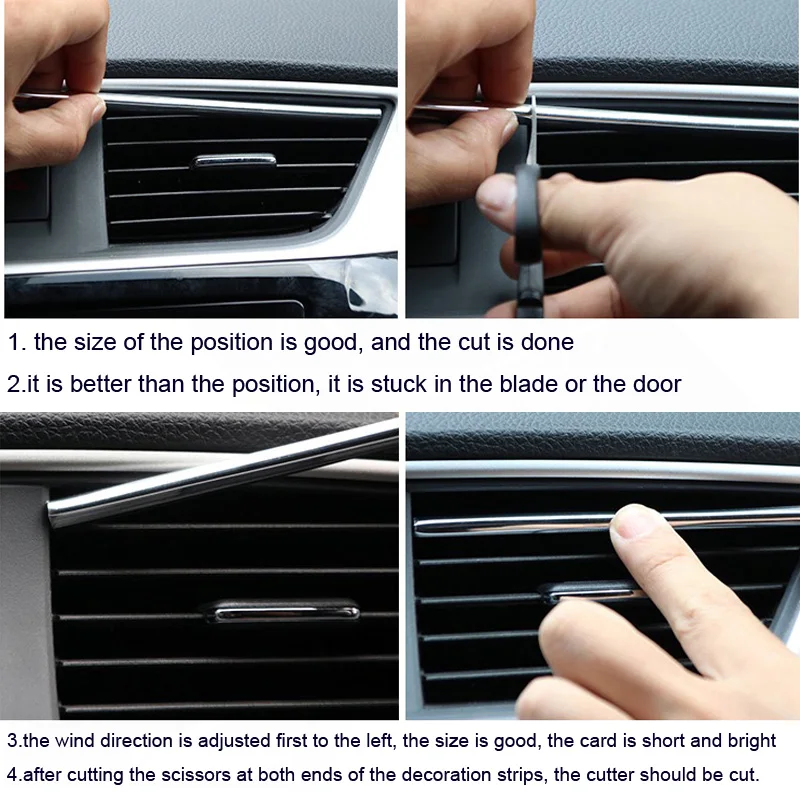 1. the size of the position is good, and the cut is done

2.it is better than the position, it is stuck in the blade or the door

3.the wind direction is adjusted first to the left, the size is good, the card is short and bright

4.after cutting the scissors at both ends of the decoration strips, the cutter should be cut.