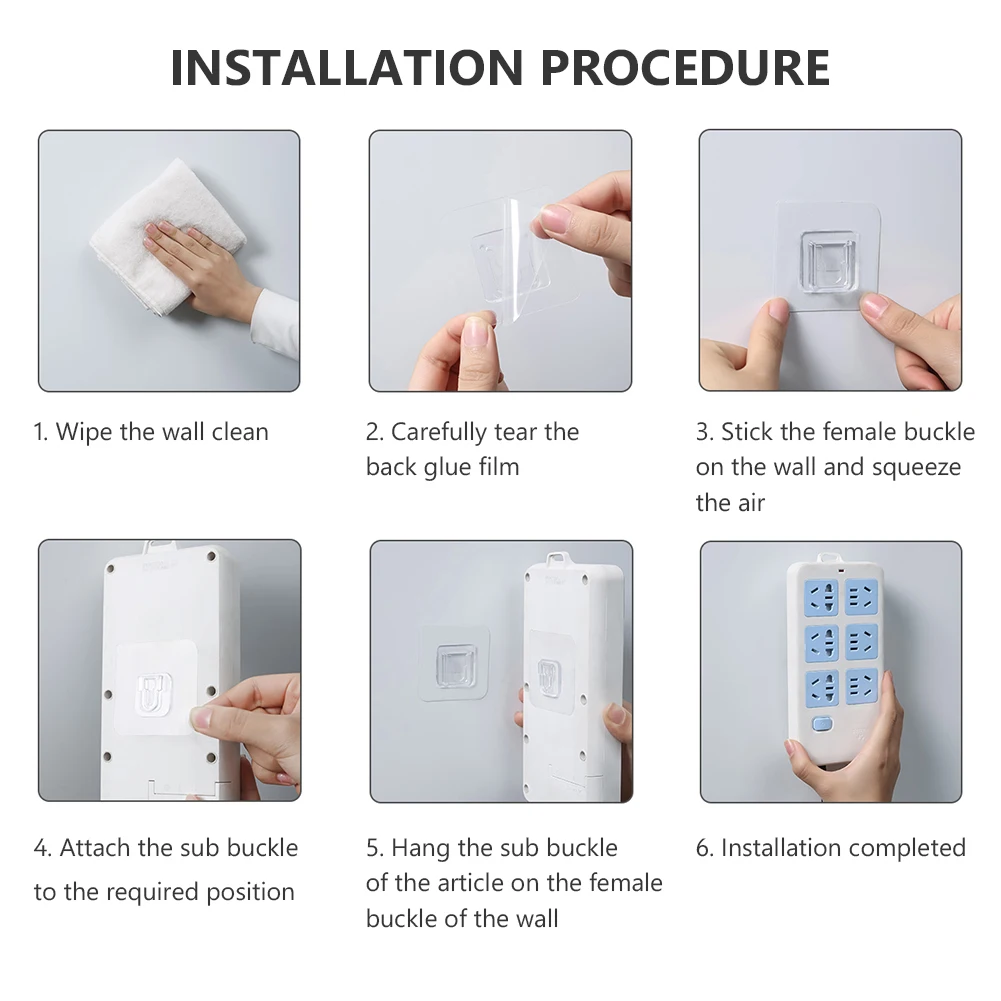 INSTALLATION PROCEDURE

1. Wipe the wall clean

2. Carefully tear the back glue film

3. Stick the female buckle on the wall and squeeze the air

4. Attach the sub buckle to the required position

5. Hang the sub buckle of the article on the female buckle of the wall

6. Installation completed