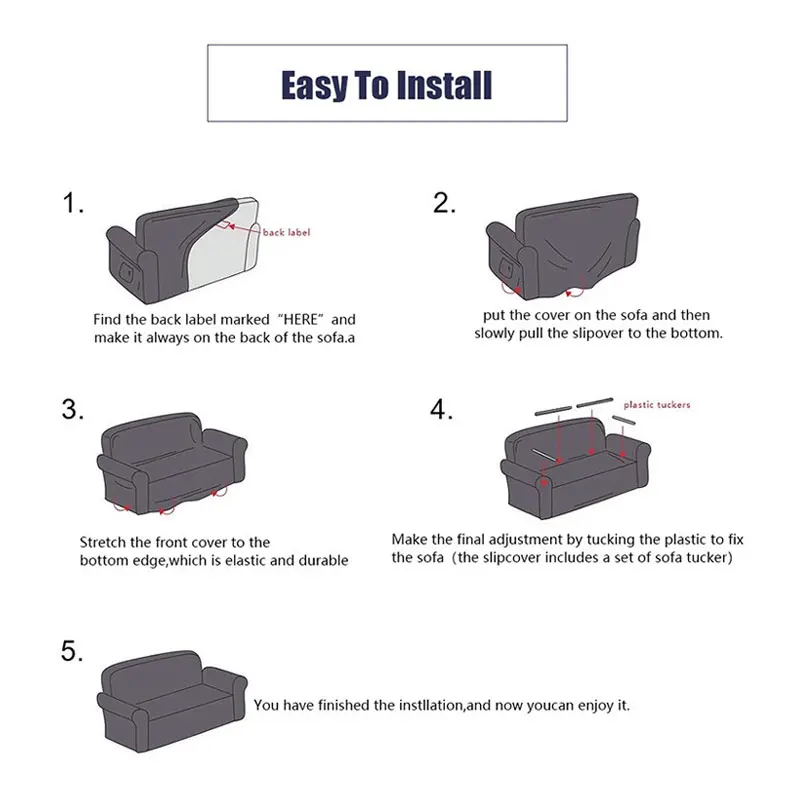 Easy To Install

1.

back label

Find the back label marked "HERE" and make it always on the back of the sofa.a

2.

put the cover on the sofa and then slowly pull the slipover to the bottom.

3.

Stretch the front cover to the bottom edge,which is elastic and durable

4.

plastic tuckers

Make the final adjustment by tucking the plastic to fix the sofa (the slipcover includes a set of sofa tucker)

5.

You have finished the instllation,and now youcan enjoy it.