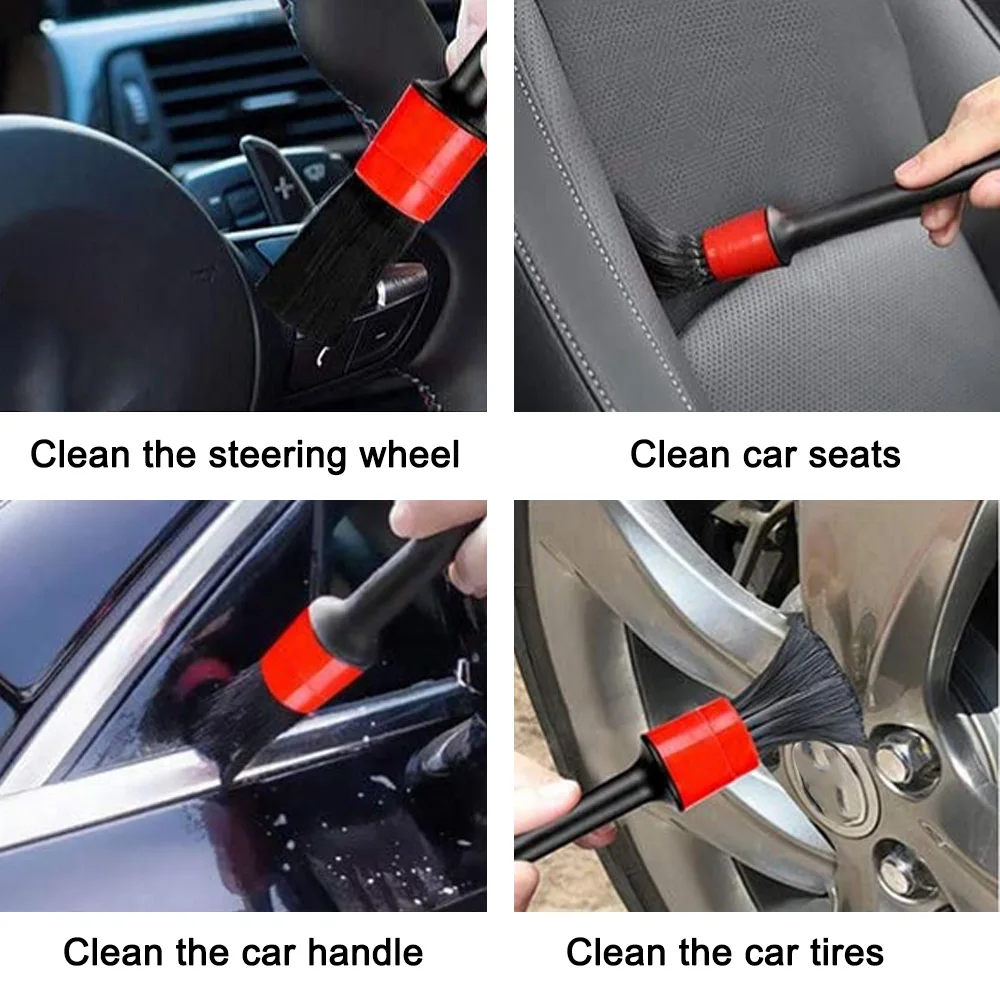 Clean the steering wheel

Clean car seats

Clean the car handle

Clean the car tires