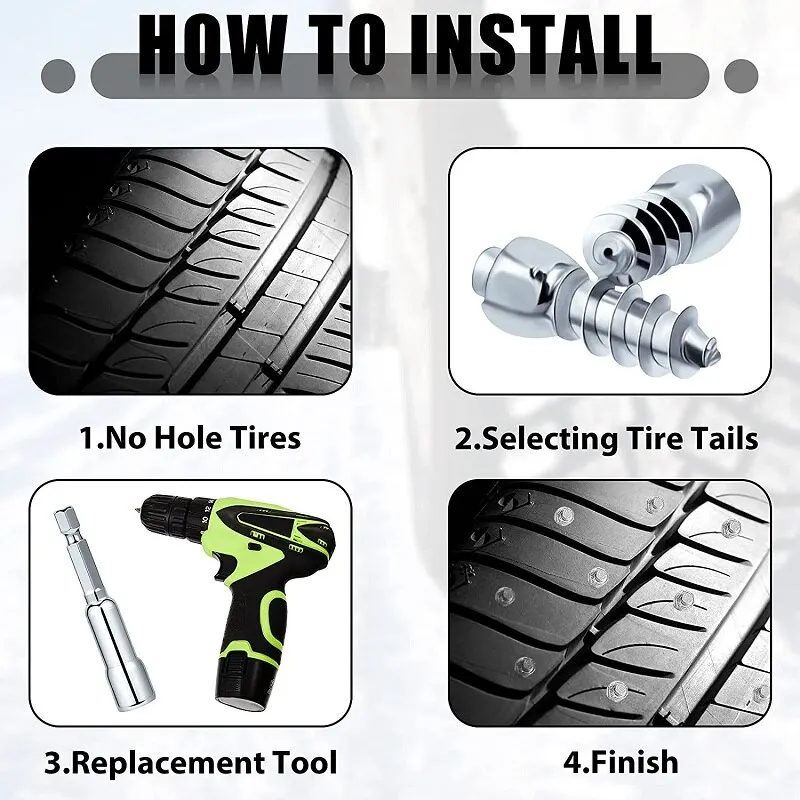 HOW TO INSTALL

1.No Hole Tires

2.Selecting Tire Tails

3.Replacement Tool

4.Finish