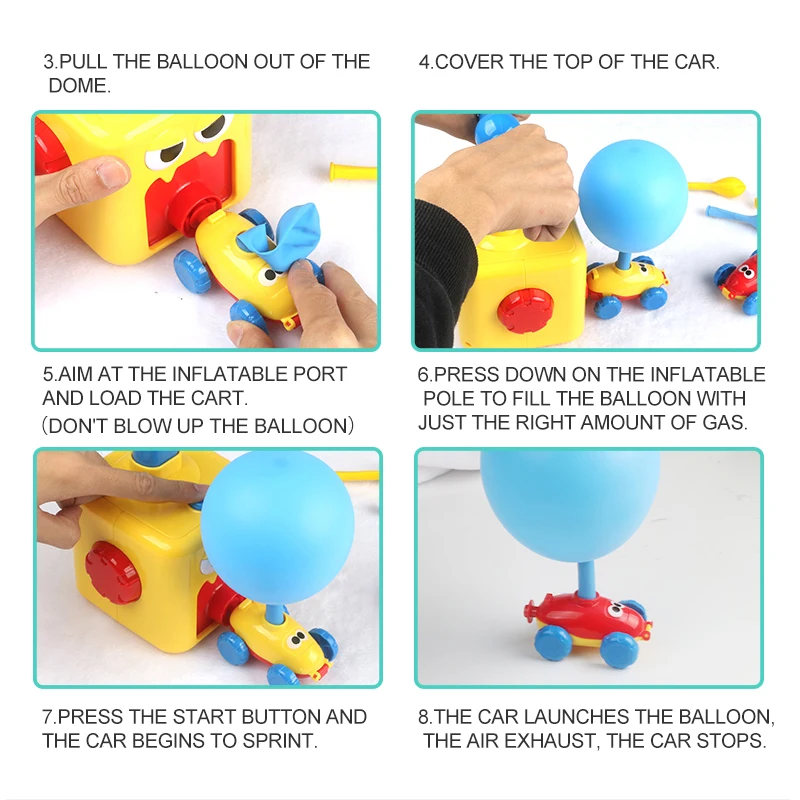 3.PULL THE BALLOON OUT OF THE DOME.

4.COVER THE TOP OF THE CAR.

5.AIM AT THE INFLATABLE PORT AND LOAD THE CART.
(DON'T BLOW UP THE BALLOON)

6.PRESS DOWN ON THE INFLATABLE POLE TO FILL THE BALLOON WITH JUST THE RIGHT AMOUNT OF GAS.

7.PRESS THE START BUTTON AND THE CAR BEGINS TO SPRINT.

8.THE CAR LAUNCHES THE BALLOON, THE AIR EXHAUST, THE CAR STOPS.