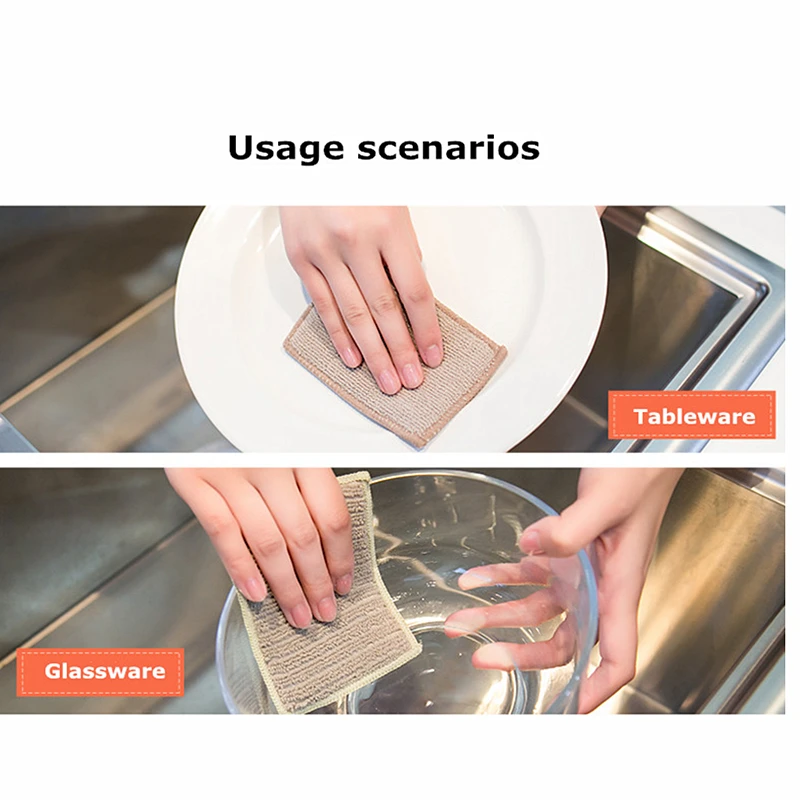 Usage scenarios

Tableware

Glassware