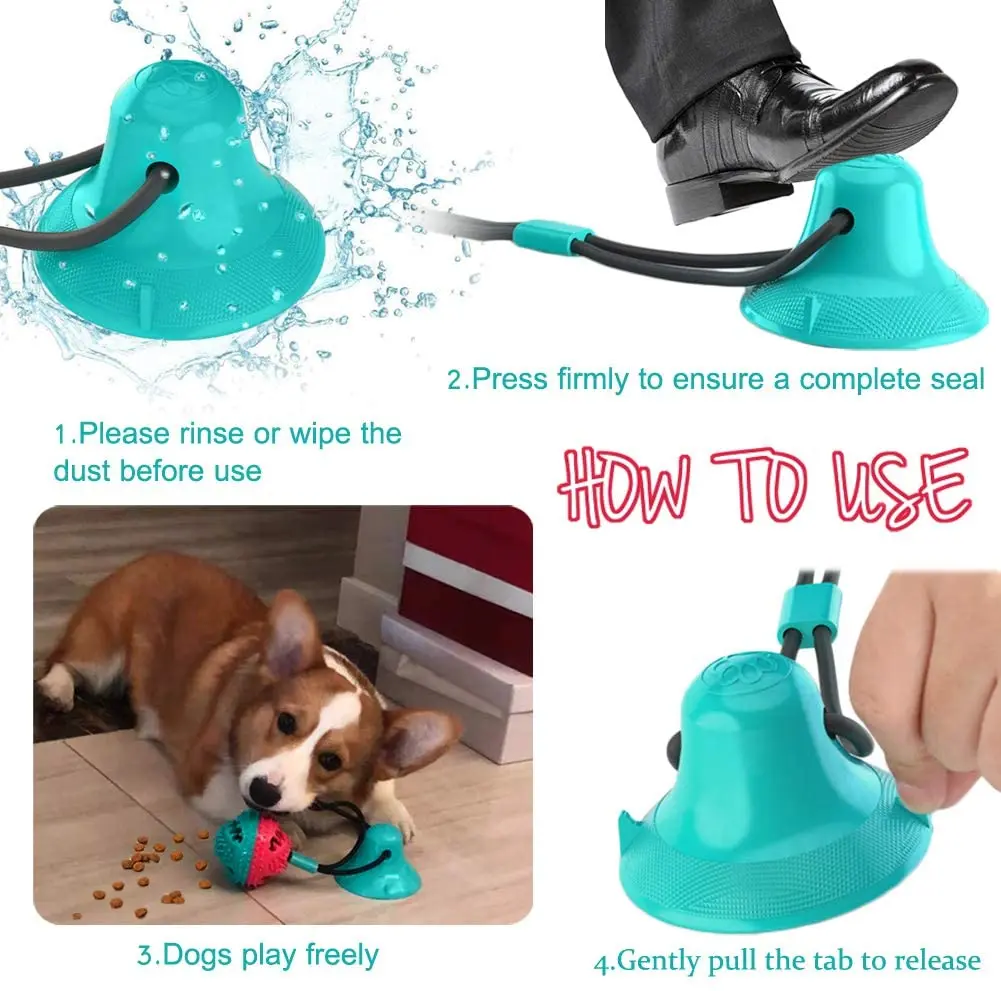 2.Press firmly to ensure a complete seal

1.Please rinse or wipe the dust before use

HOW TO USE

3.Dogs play freely

4.Gently pull the tab to release