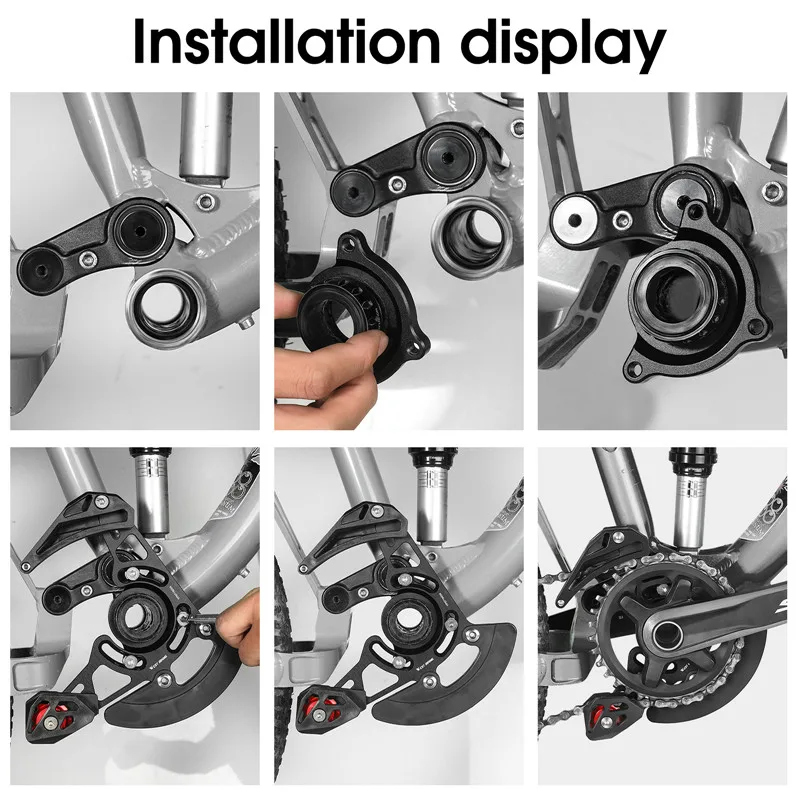 Installation display