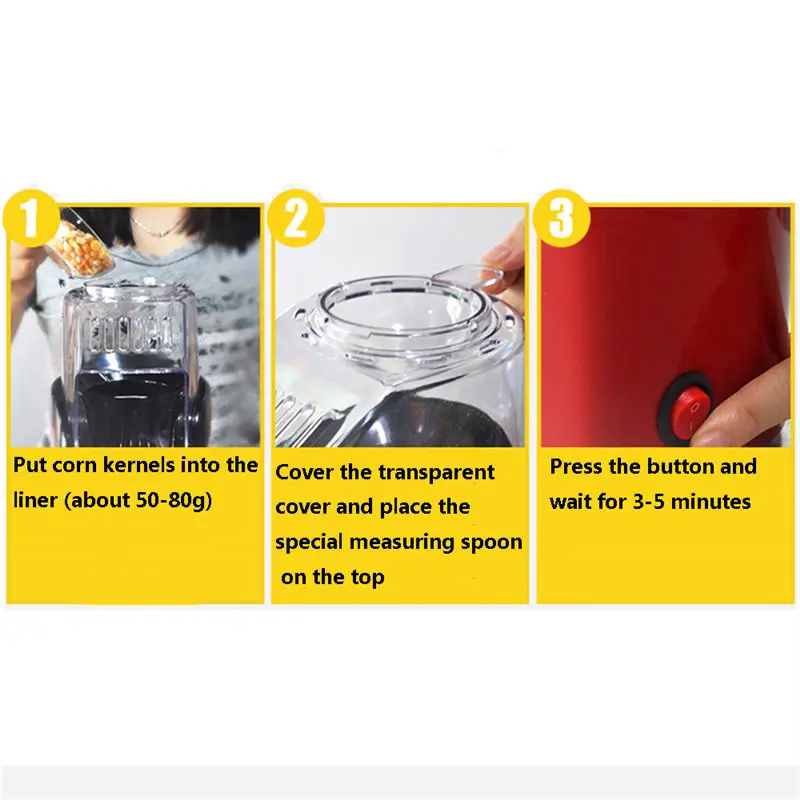 1

Put corn kernels into the liner (about 50-80g)

2

Cover the transparent cover and place the special measuring spoon on the top

3

Press the button and wait for 3-5 minutes