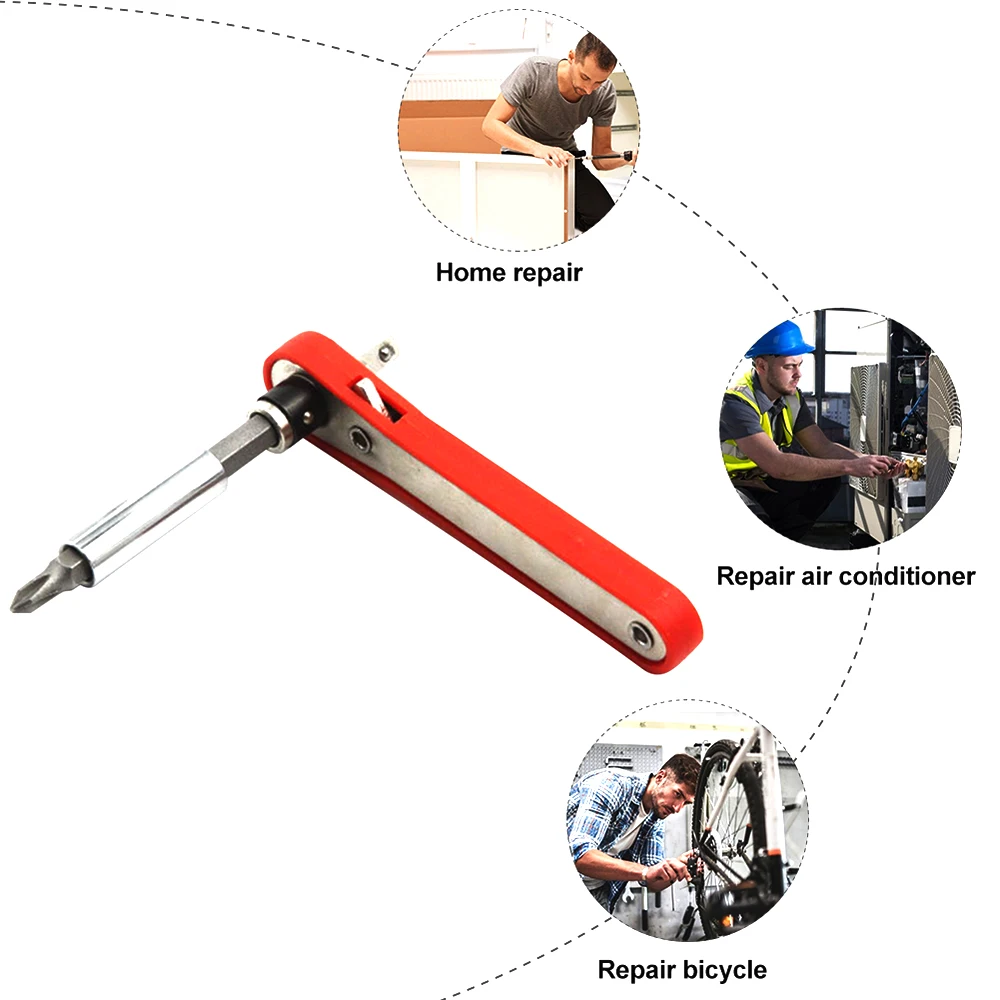 Home repair

Repair air conditioner

Repair bicycle