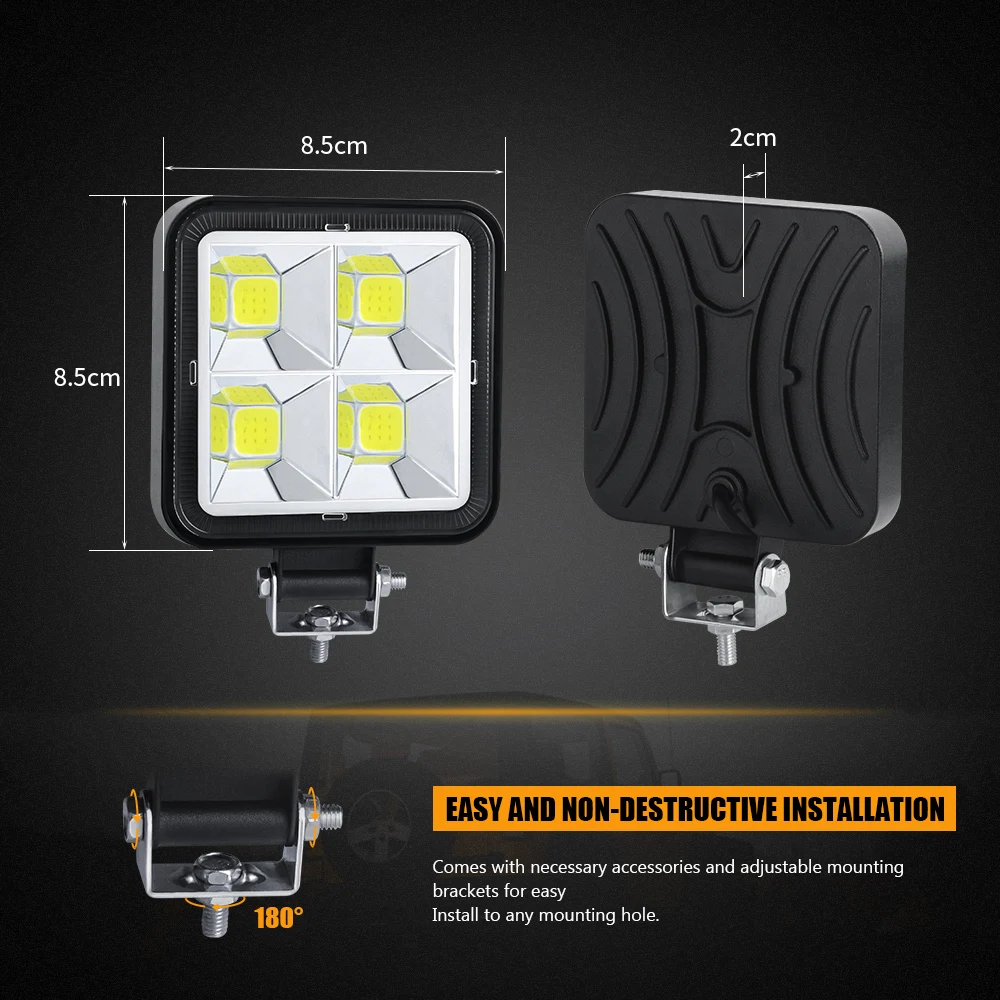 8.5cm

2cm

8.5cm

180°

EASY AND NON-DESTRUCTIVE INSTALLATION

Comes with necessary accessories and adjustable mounting brackets for easy
Install to any mounting hole.