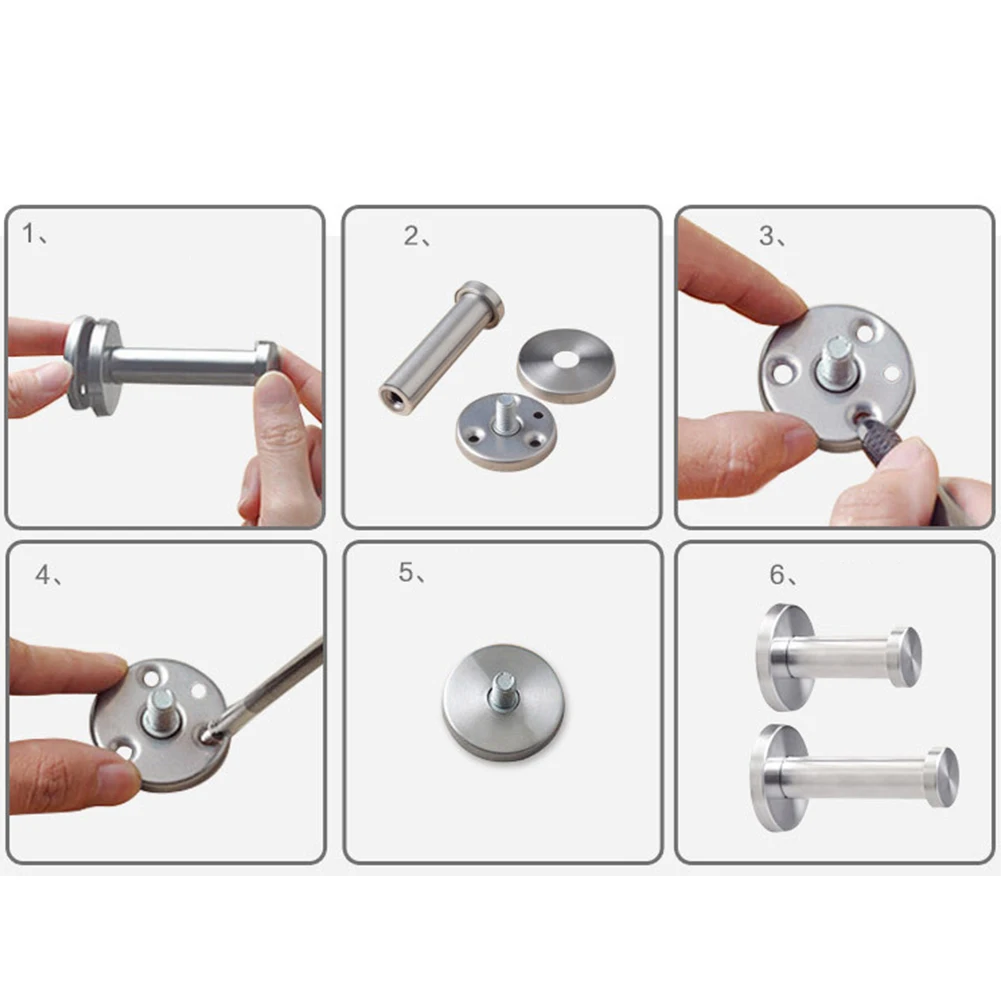 1、

2、

3、

4、

5、

6、